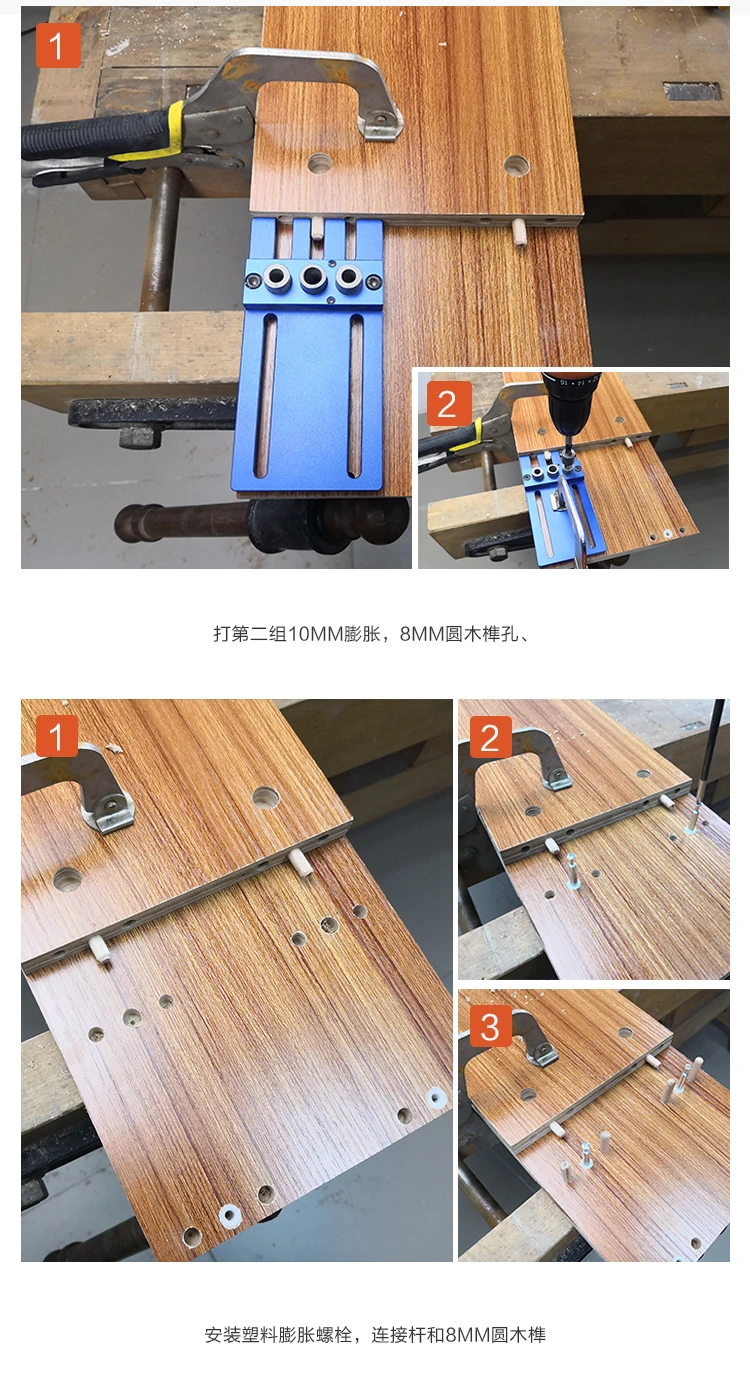 1

2

打第二组10MM膨胀，8MM圆木榫孔、

1

2

3

安装塑料膨胀螺栓，连接杆和8MM圆木榫