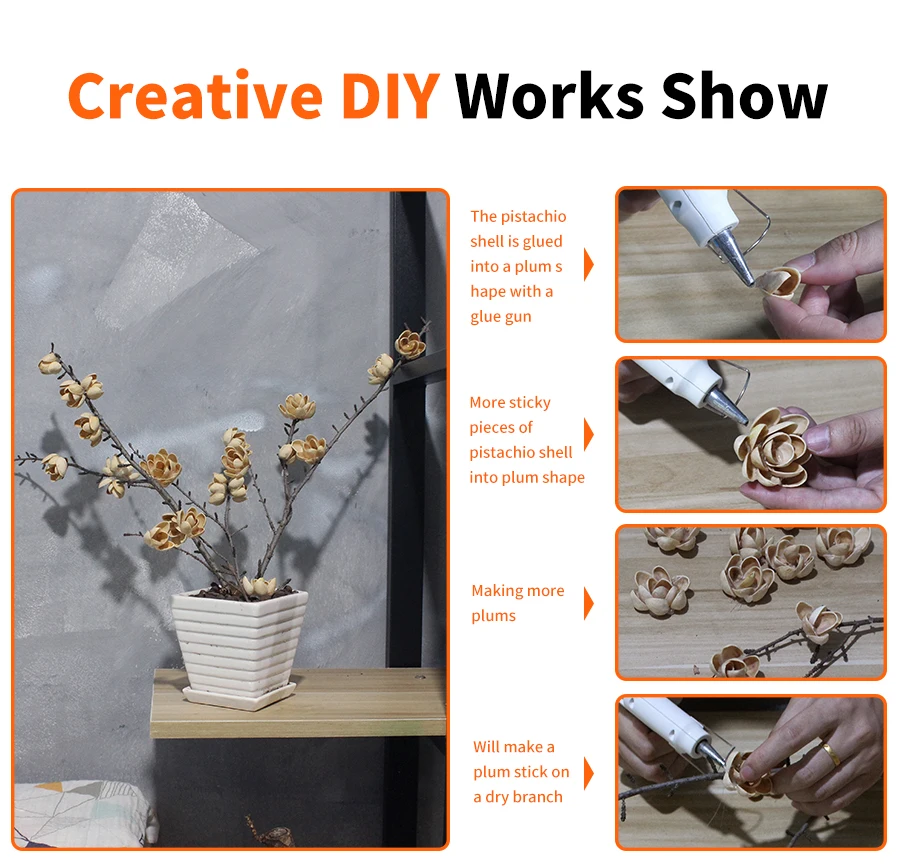 Creative DIY Works Show

The pistachio shell is glued into a plum s hape with a glue gun

More sticky pieces of pistachio shell into plum shape

Making more plums

Will make a plum stick on a dry branch