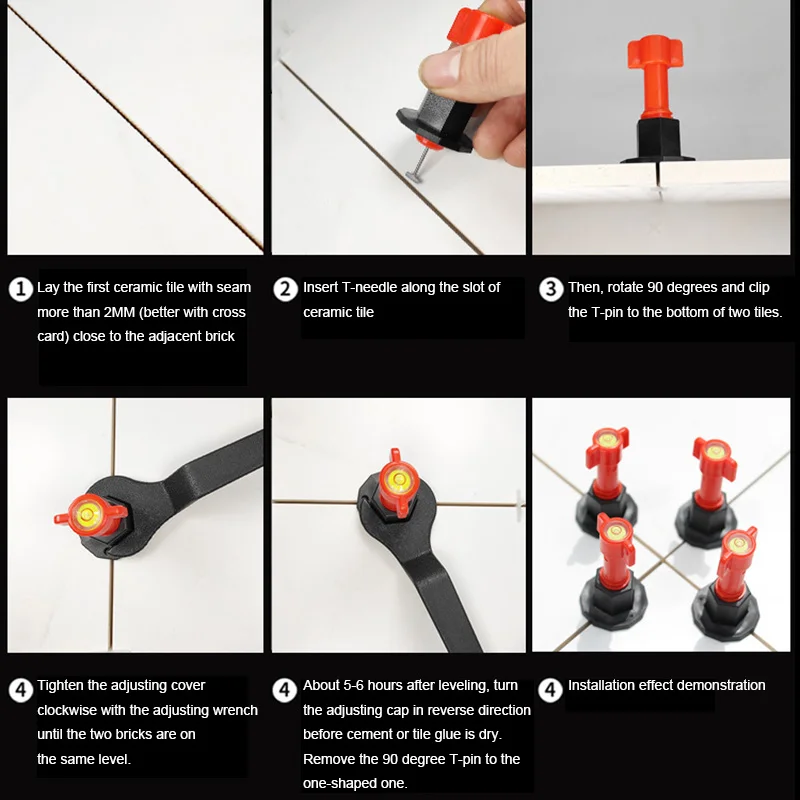 1 Lay the first ceramic tile with seam more than 2MM (better with cross card) close to the adjacent brick

2 Insert T-needle along the slot of ceramic tile

3 Then, rotate 90 degrees and clip the T-pin to the bottom of two tiles.

4 Tighten the adjusting cover clockwise with the adjusting wrench until the two bricks are on the same level.

4 About 5-6 hours after leveling, turn the adjusting cap in reverse direction before cement or tile glue is dry. Remove the 90 degree T-pin to the one-shaped one.

4 Installation effect demonstration