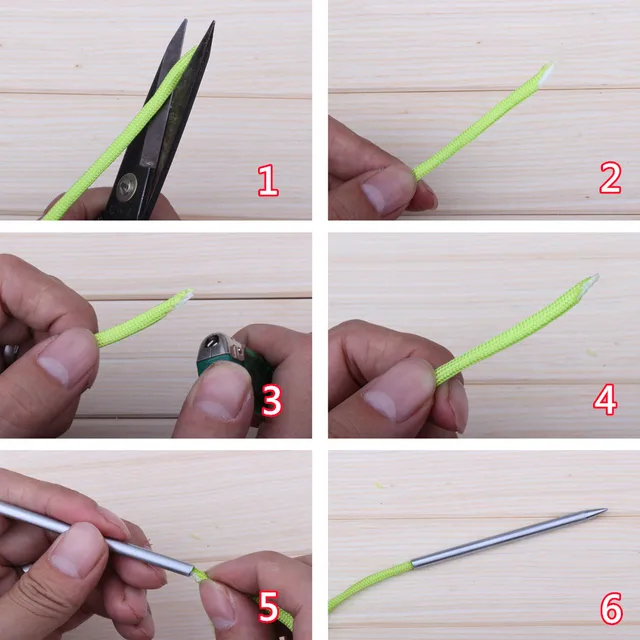 1
2
3
4
5
6