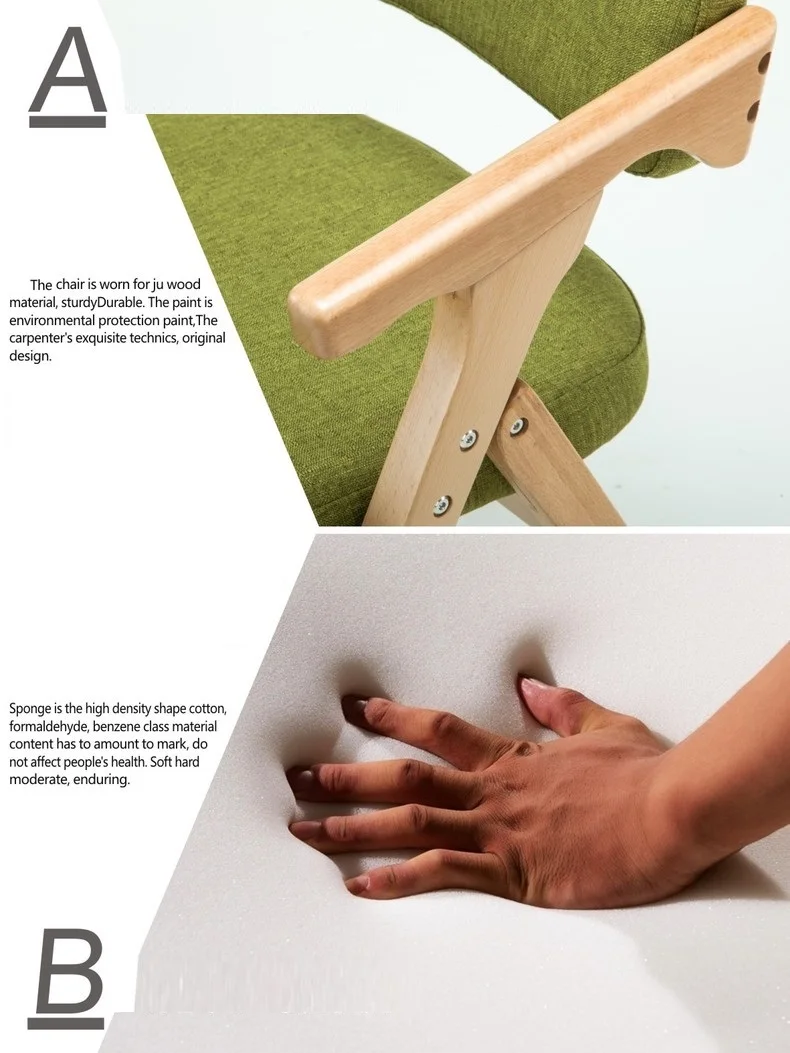 A

The chair is worn for ju wood material, sturdyDurable. The paint is environmental protection paint,The carpenter's exquisite technics, original design.

Sponge is the high density shape cotton, formaldehyde, benzene class material content has to amount to mark, do not affect people's health. Soft hard moderate, enduring.

B