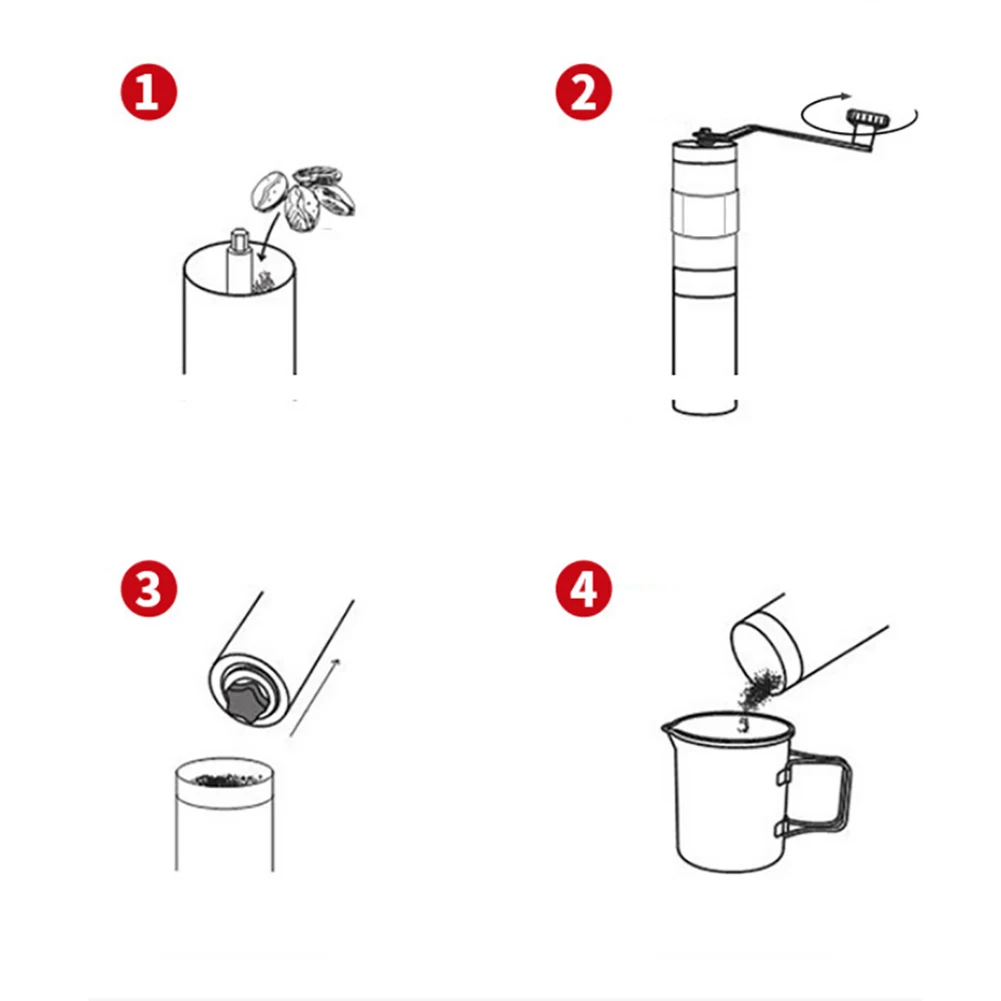 1

2

3

4