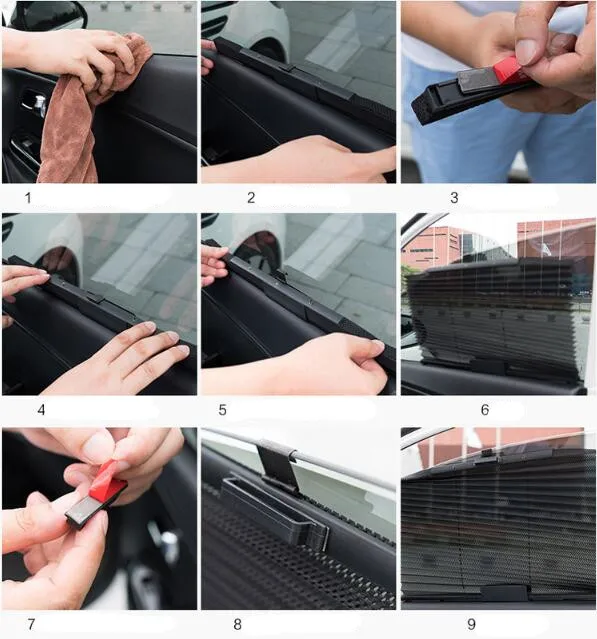 1 2 3

4 5 6

7 8 9