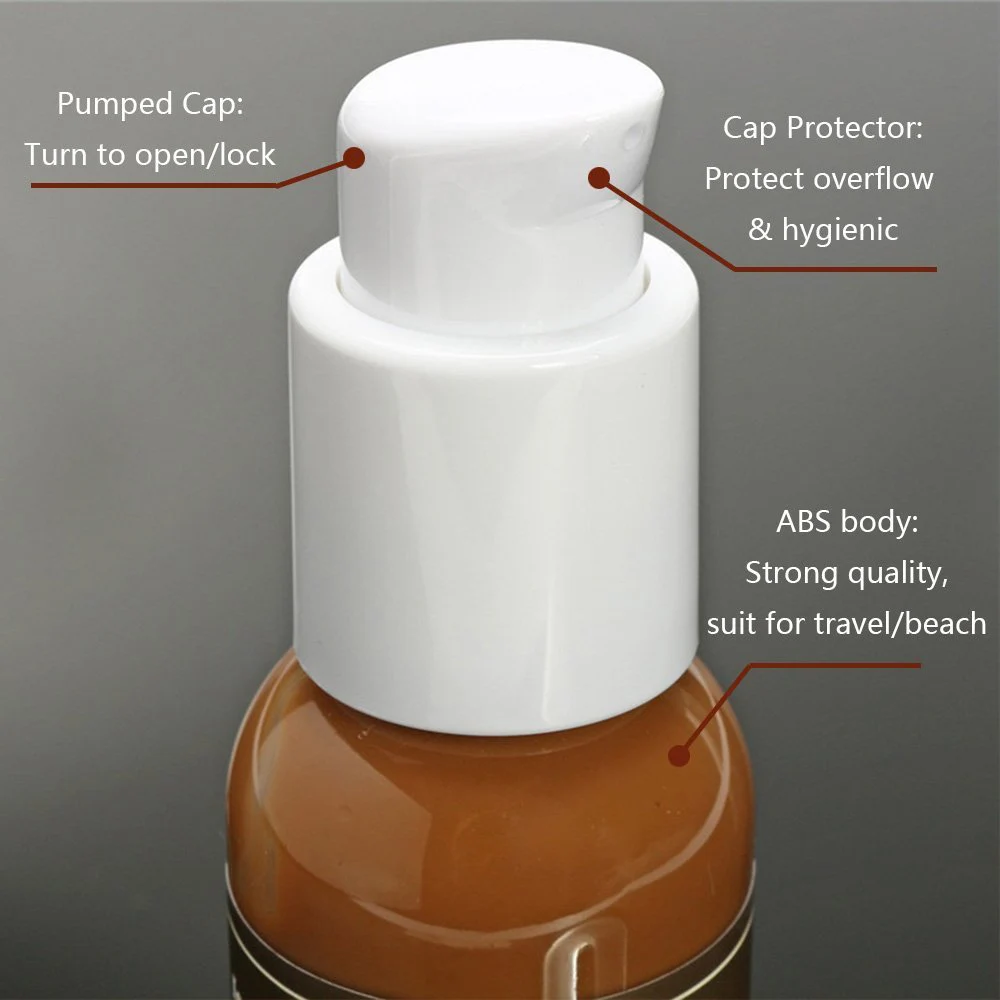 Pumped Cap:
Turn to open/lock

Cap Protector:
Protect overflow
& hygienic

ABS body:
Strong quality,
suit for travel/beach