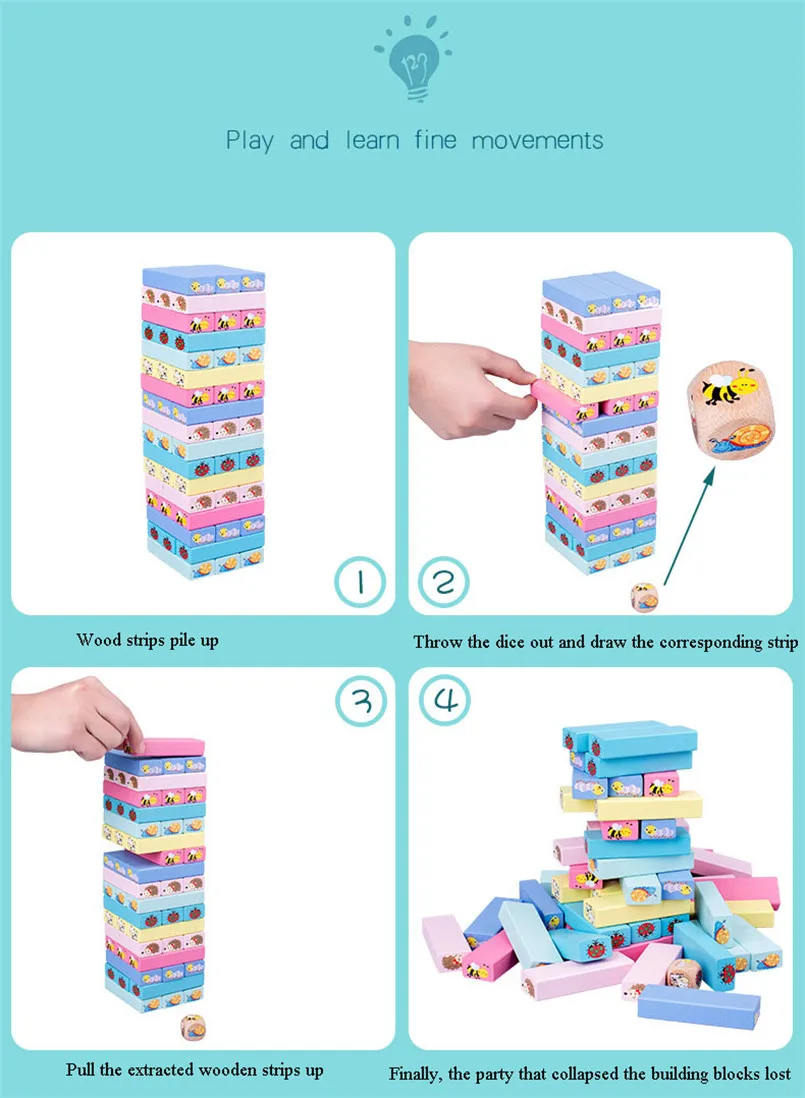 Play and learn fine movements

1

Wood strips pile up

2

Throw the dice out and draw the corresponding strip

3

Pull the extracted wooden strips up

4

Finally, the party that collapsed the building blocks lost