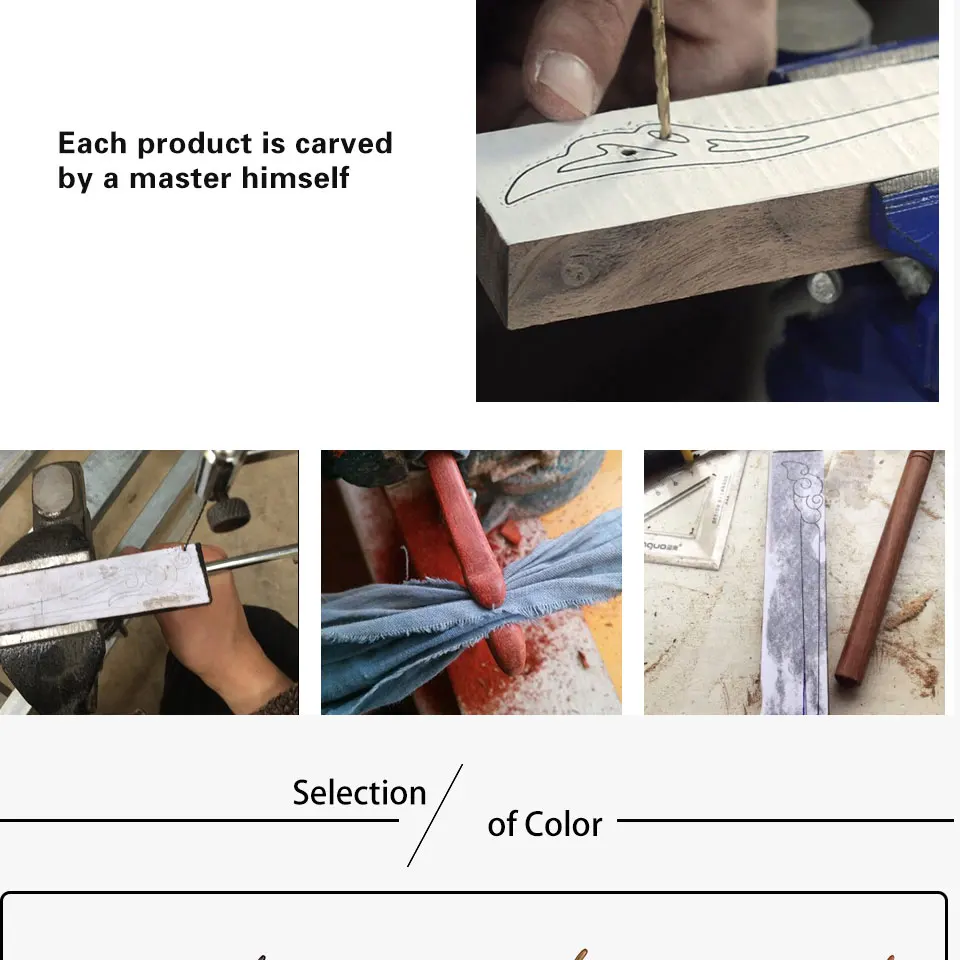 Each product is carved by a master himself

Selection of Color