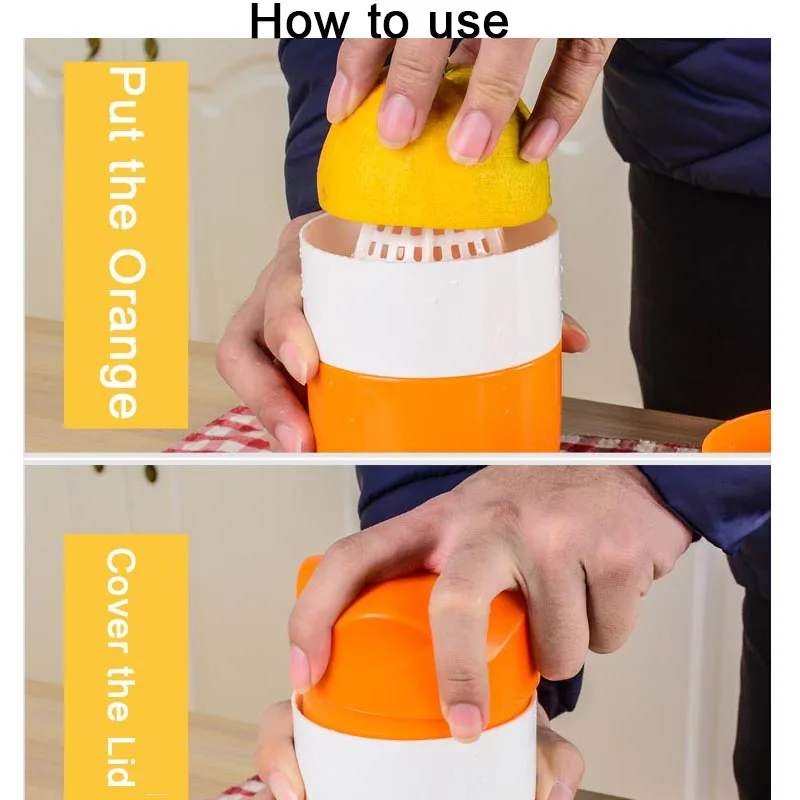 How to use

Put the Orange

Cover the Lid