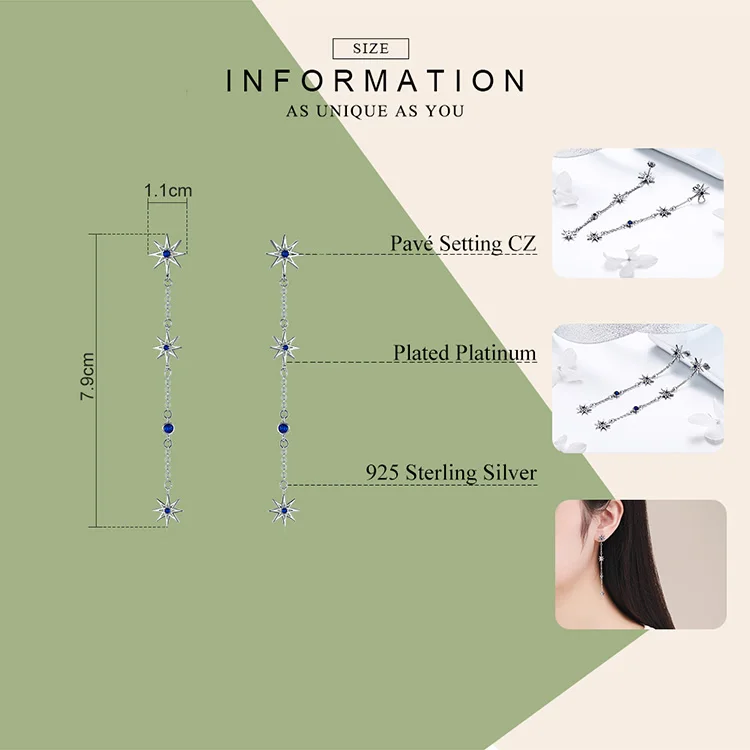 SIZE
INFORMATION
AS UNIQUE AS YOU

1.1cm
7.9cm

Pavé Setting CZ
Plated Platinum
925 Sterling Silver