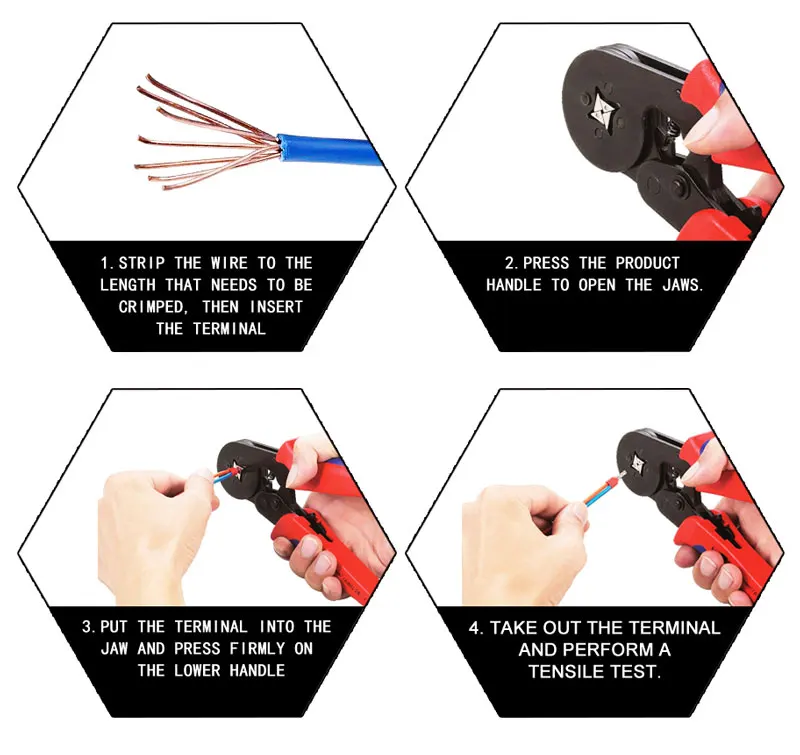 1. STRIP THE WIRE TO THE LENGTH THAT NEEDS TO BE CRIMPED, THEN INSERT THE TERMINAL

2. PRESS THE PRODUCT HANDLE TO OPEN THE JAWS.

3. PUT THE TERMINAL INTO THE JAW AND PRESS FIRMLY ON THE LOWER HANDLE

4. TAKE OUT THE TERMINAL AND PERFORM A TENSILE TEST.