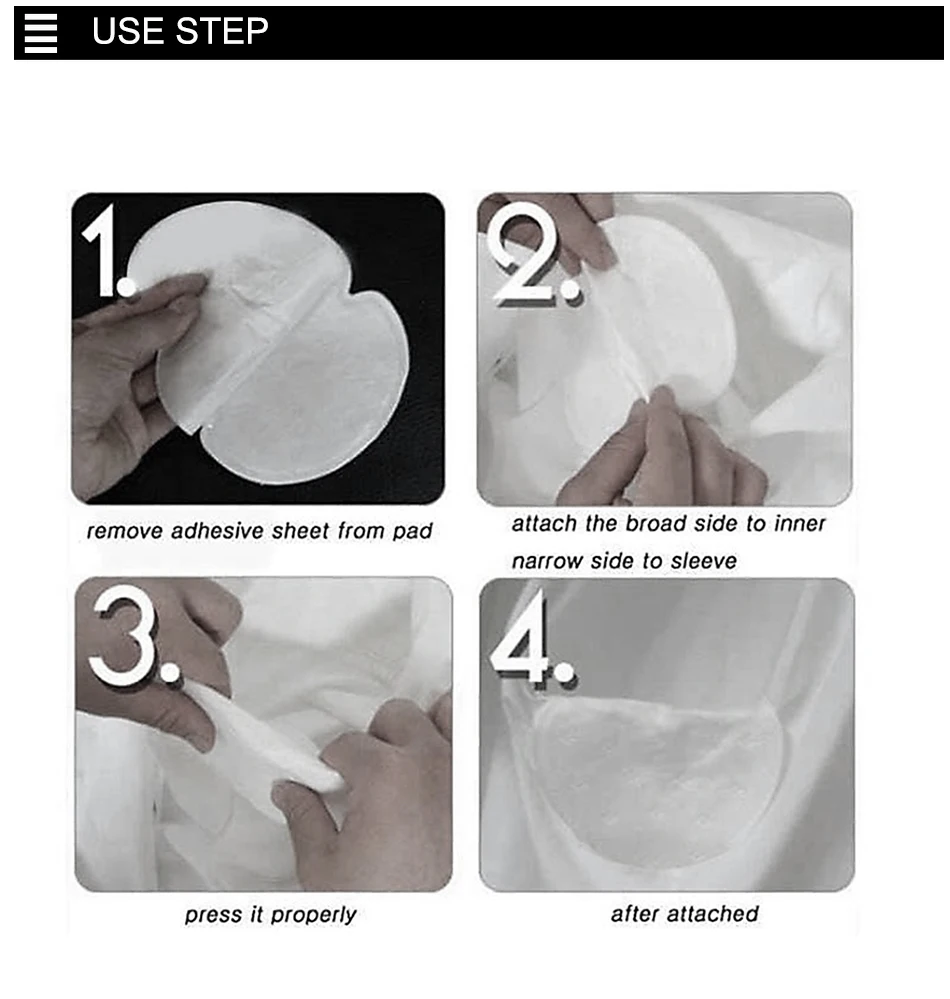 USE STEP

1.

remove adhesive sheet from pad

2.

attach the broad side to inner narrow side to sleeve

3.

press it properly

4.

after attached