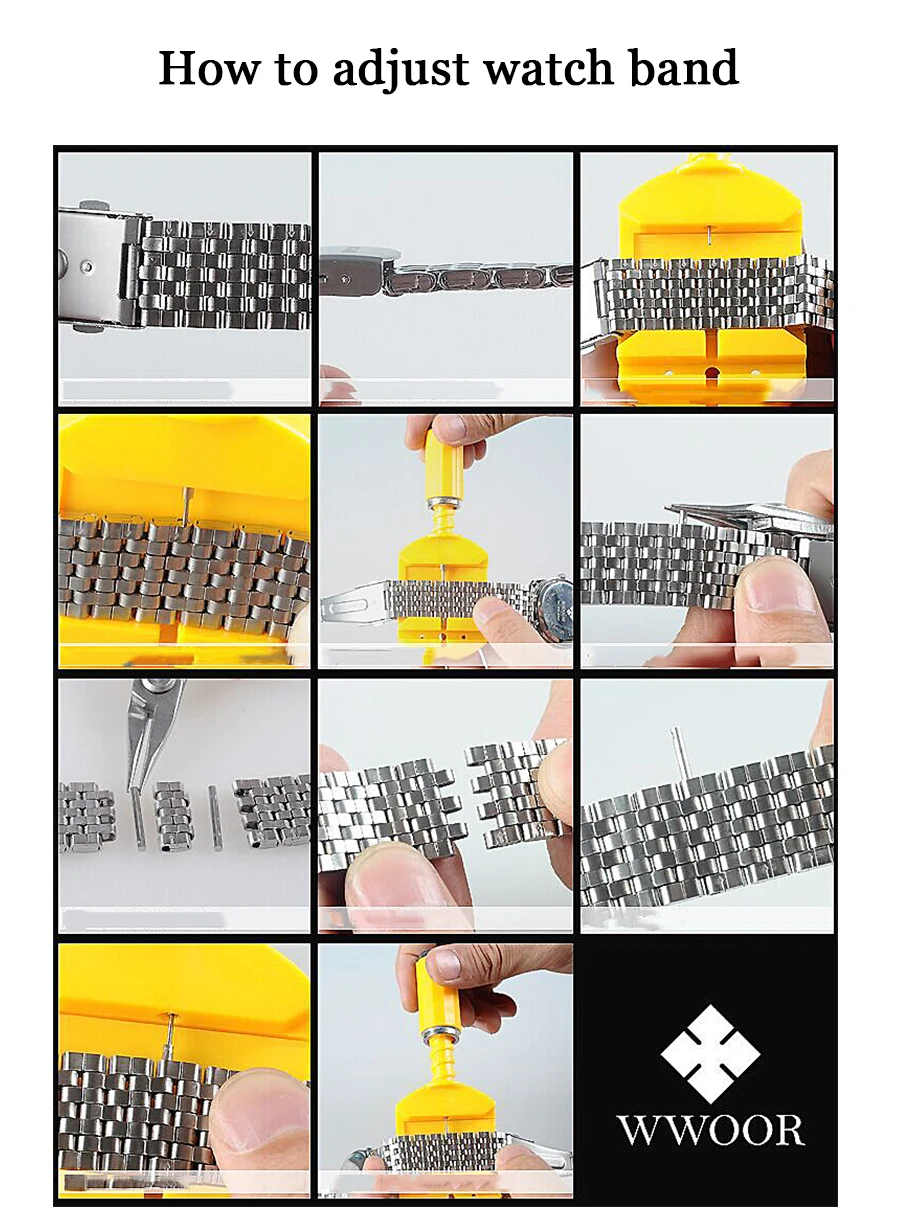 How to adjust watch band

WWOOR