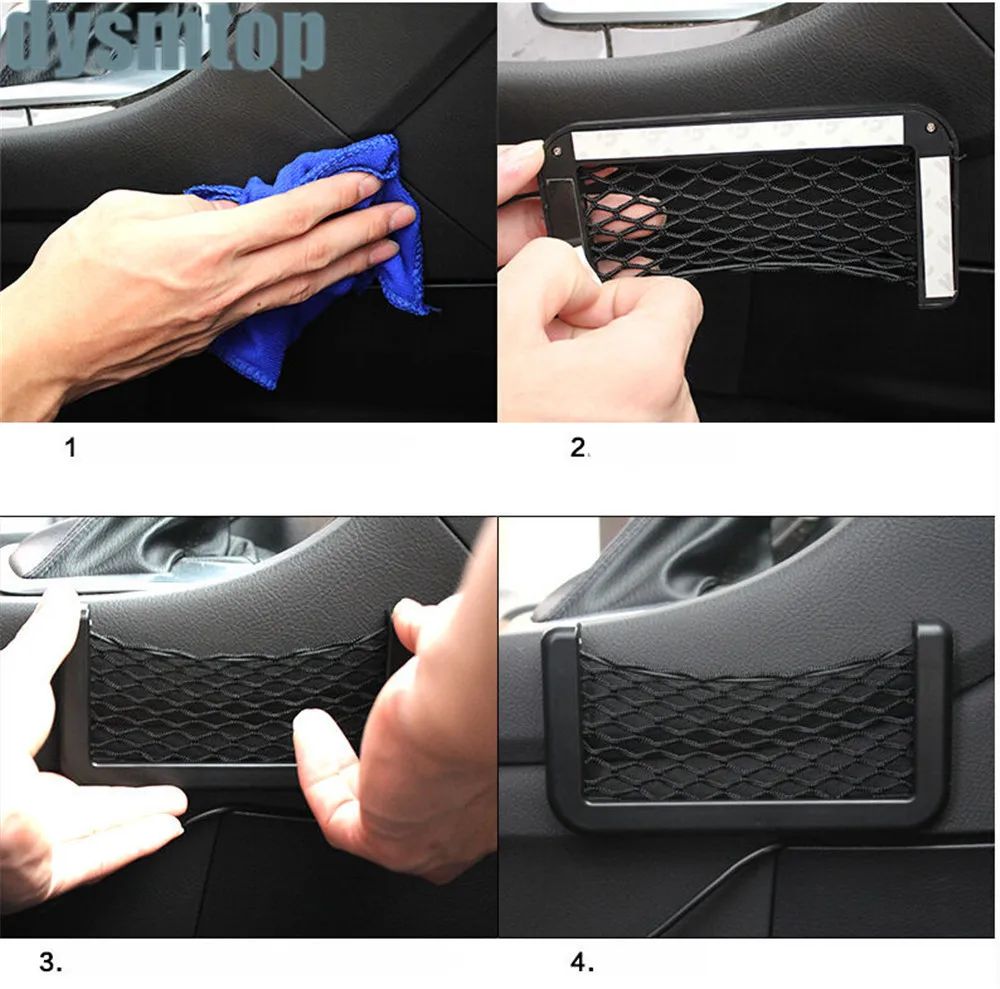 dysmtop

1

2.

3.

4.