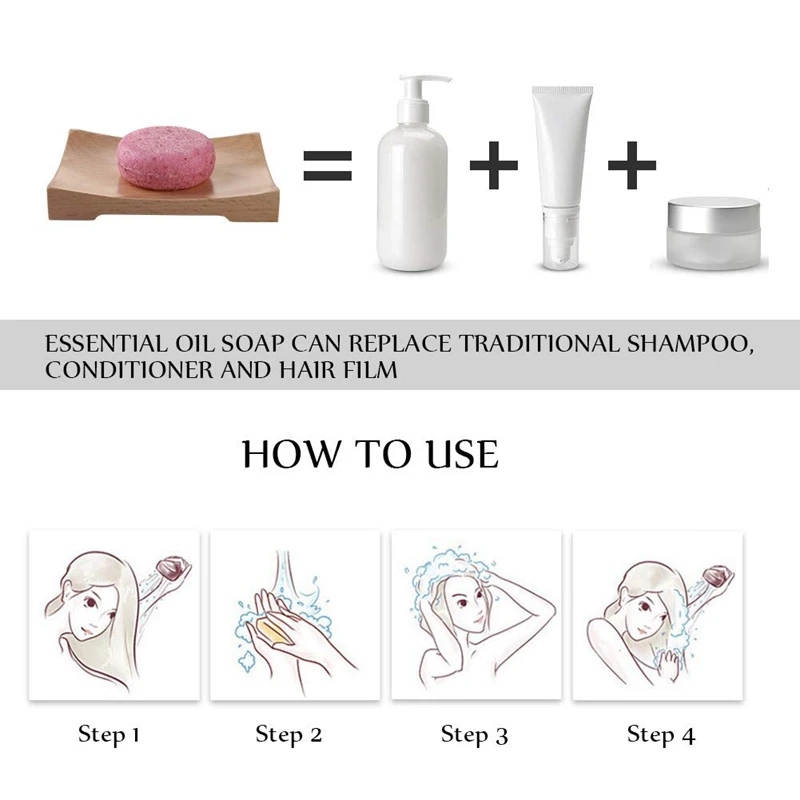 = + +

ESSENTIAL OIL SOAP CAN REPLACE TRADITIONAL SHAMPOO, CONDITIONER AND HAIR FILM

HOW TO USE

Step 1

Step 2

Step 3

Step 4