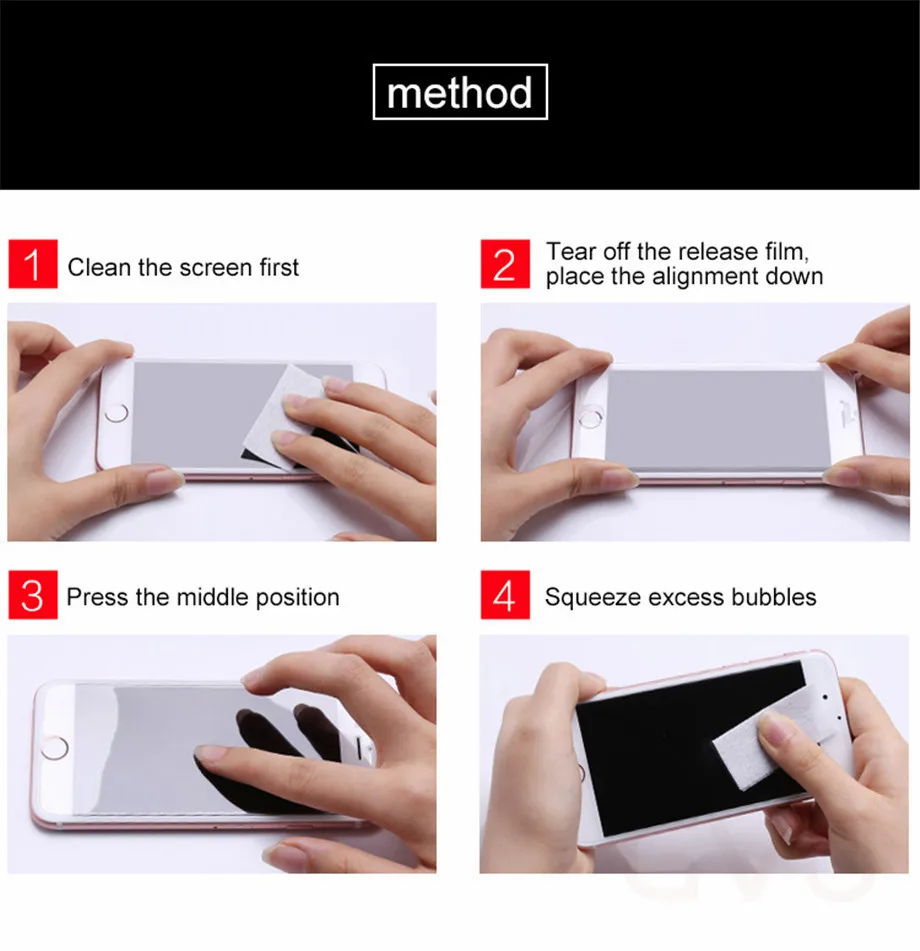 method

1 Clean the screen first

2 Tear off the release film, place the alignment down

3 Press the middle position

4 Squeeze excess bubbles