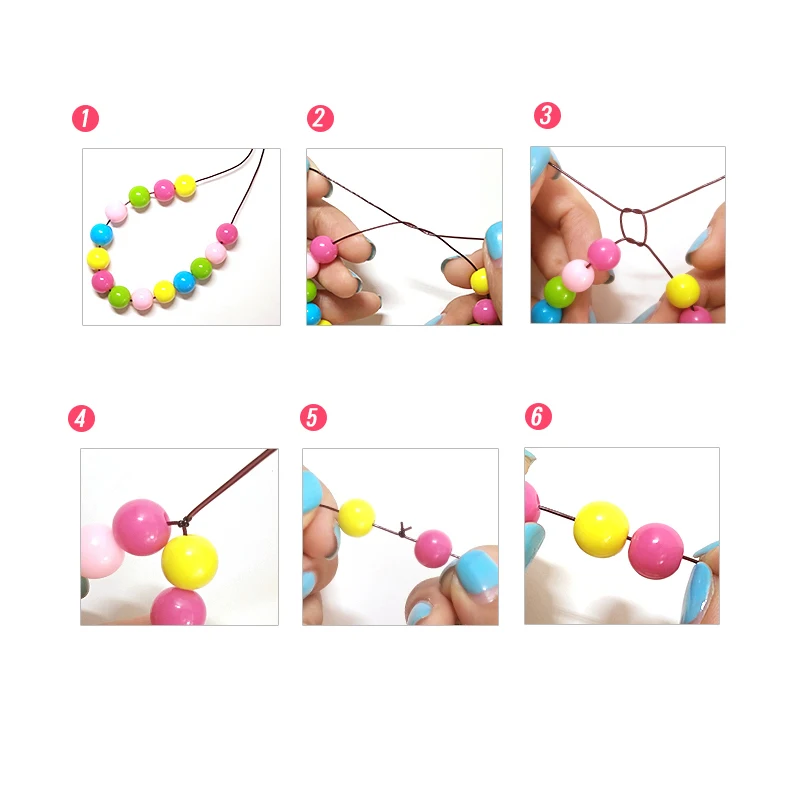 1

2

3

4

5

6