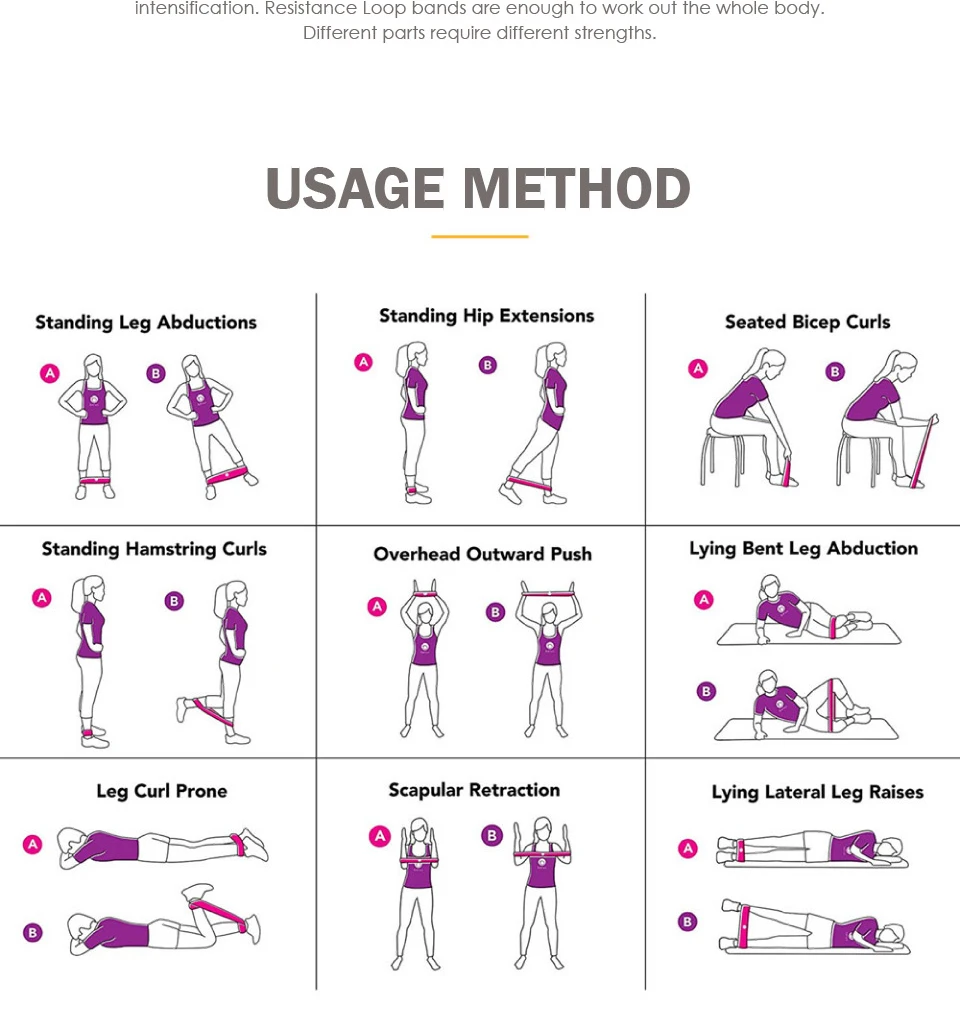 intensification. Resistance Loop bands are enough to work out the whole body. Different parts require different strengths.

USAGE METHOD

Standing Leg Abductions
A B

Standing Hip Extensions
A B

Seated Bicep Curls
A B

Standing Hamstring Curls
A B

Overhead Outward Push
A B

Lying Bent Leg Abduction
A
B

Leg Curl Prone
A
B

Scapular Retraction
A B

Lying Lateral Leg Raises
A
B