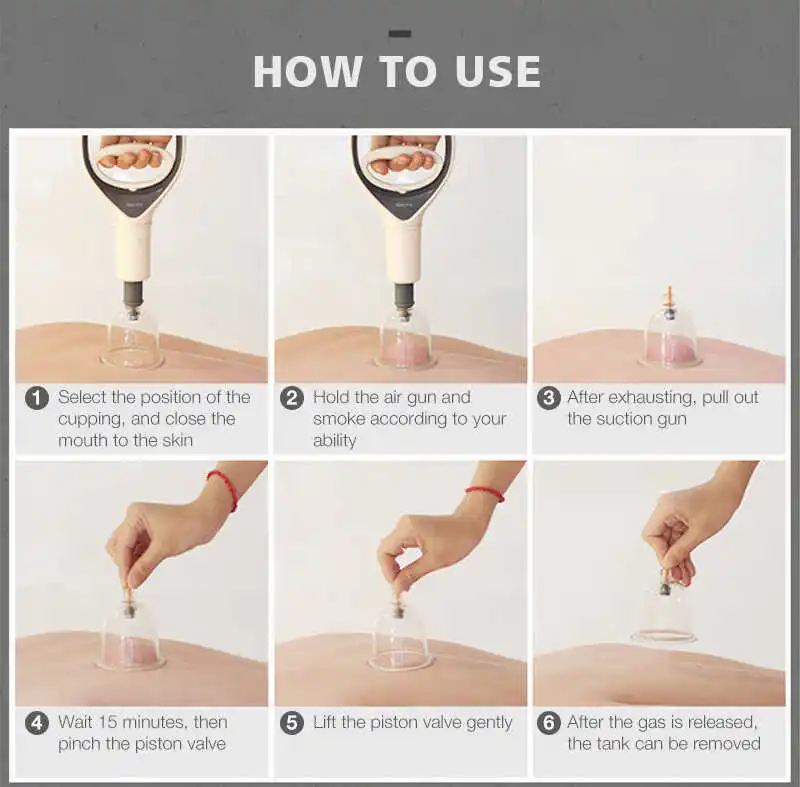 HOW TO USE

1 Select the position of the cupping, and close the mouth to the skin

2 Hold the air gun and smoke according to your ability

3 After exhausting, pull out the suction gun

4 Wait 15 minutes, then pinch the piston valve

5 Lift the piston valve gently

6 After the gas is released, the tank can be removed