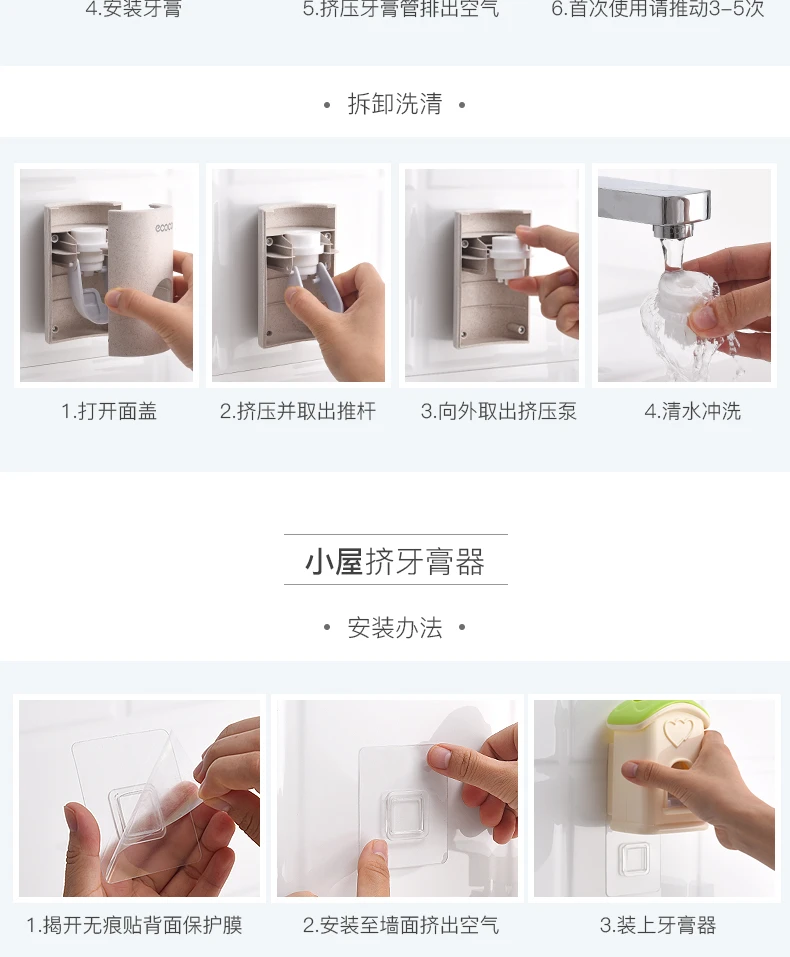 4.安装牙膏　5.挤压牙膏管排出空气　6.首次使用请推动3-5次

• 拆卸洗清 •

ecoco

1.打开面盖　2.挤压并取出推杆　3.向外取出挤压泵　4.清水冲洗

小屋挤牙膏器

• 安装办法 •

1.揭开无痕贴背面保护膜　2.安装至墙面挤出空气　3.装上牙膏器