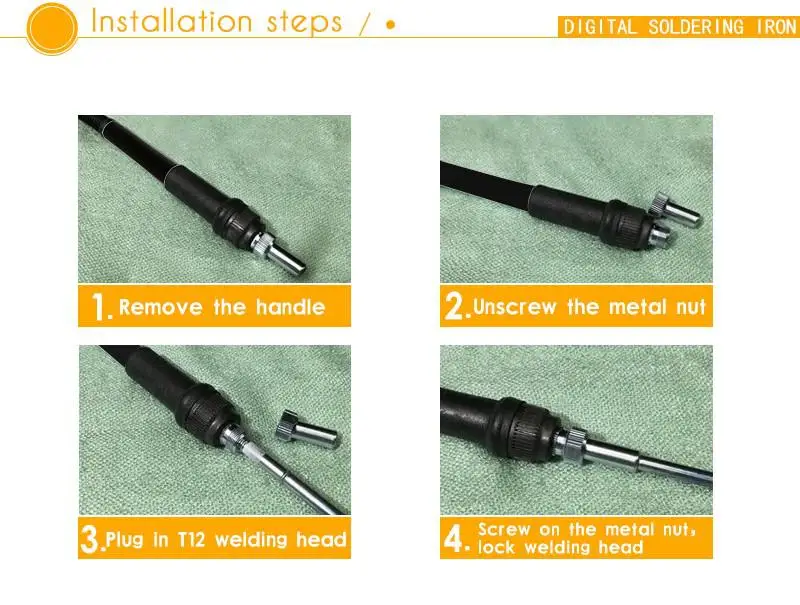 Installation steps / •

DIGITAL SOLDERING IRON

1. Remove the handle

2. Unscrew the metal nut

3. Plug in T12 welding head

4. Screw on the metal nut, lock welding head