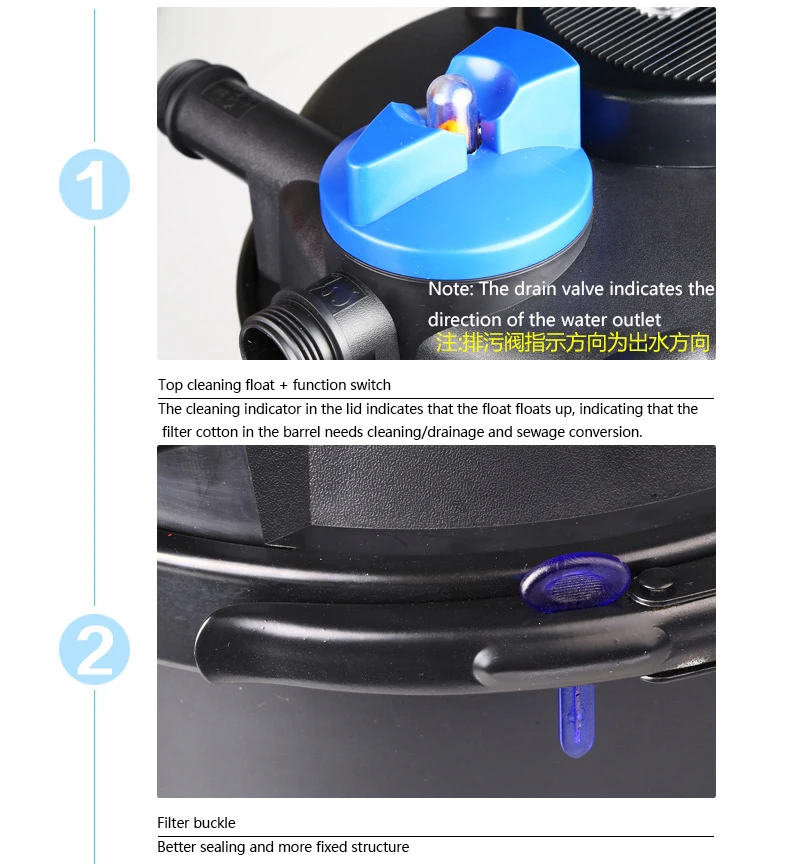 1

Note: The drain valve indicates the direction of the water outlet
注:排污阀指示方向为出水方向

Top cleaning float + function switch

The cleaning indicator in the lid indicates that the float floats up, indicating that the filter cotton in the barrel needs cleaning/drainage and sewage conversion.

2

Filter buckle

Better sealing and more fixed structure