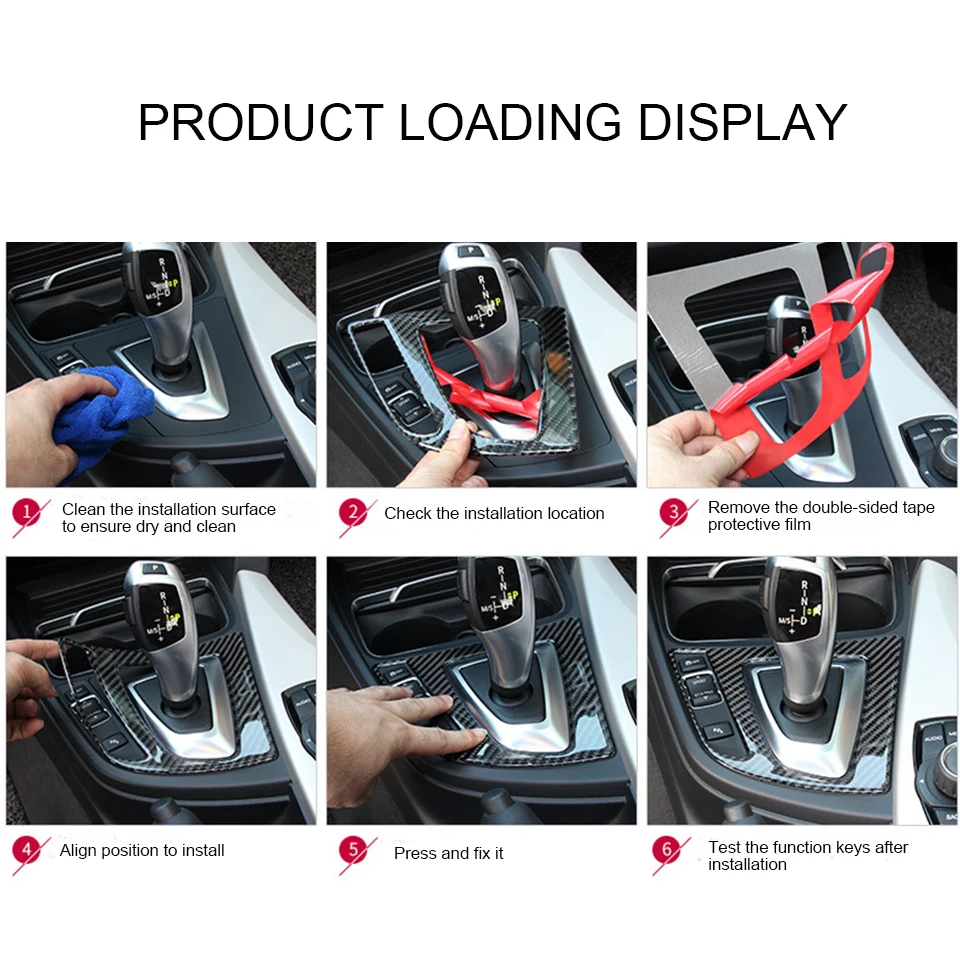 PRODUCT LOADING DISPLAY

1 Clean the installation surface to ensure dry and clean

2 Check the installation location

3 Remove the double-sided tape protective film

4 Align position to install

5 Press and fix it

6 Test the function keys after installation