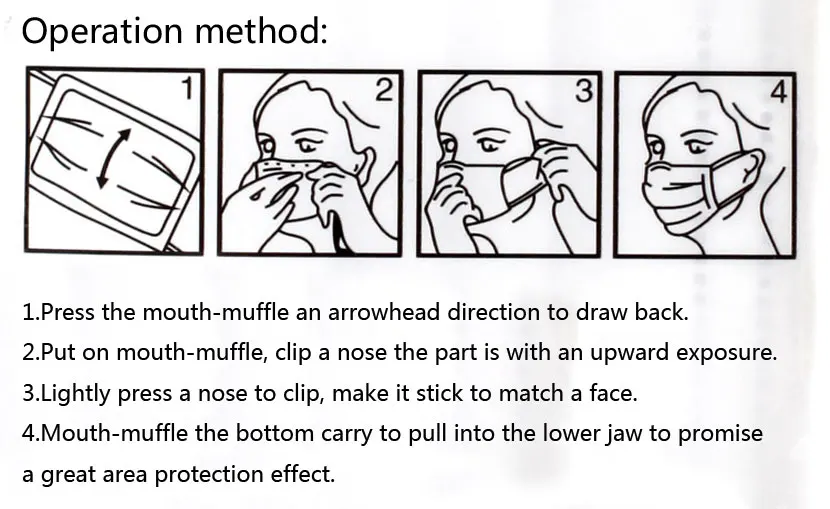 Operation method:

1

2

3

4

1.Press the mouth-muffle an arrowhead direction to draw back.

2.Put on mouth-muffle, clip a nose the part is with an upward exposure.

3.Lightly press a nose to clip, make it stick to match a face.

4.Mouth-muffle the bottom carry to pull into the lower jaw to promise a great area protection effect.