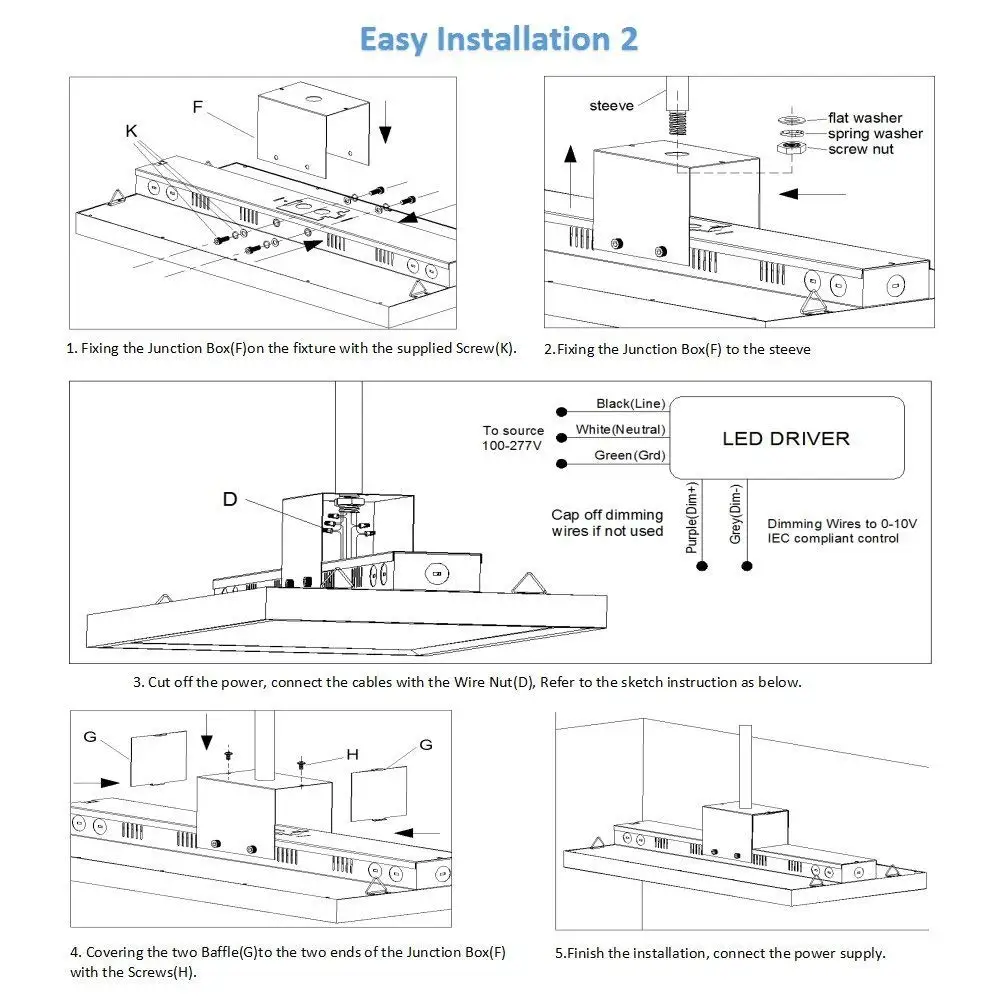 Easy Installation 2

F

K

1. Fixing the Junction Box(F)on the fixture with the supplied Screw(K).

steeve

flat washer
spring washer
screw nut

2.Fixing the Junction Box(F) to the steeve

D

To source
100-277V

Black(Line)
White(Neutral)
Green(Grd)

LED DRIVER

Cap off dimming wires if not used

Purple(Dim+)
Grey(Dim-)

Dimming Wires to 0-10V IEC compliant control

3. Cut off the power, connect the cables with the Wire Nut(D), Refer to the sketch instruction as below.

G

H

G

4. Covering the two Baffle(G)to the two ends of the Junction Box(F) with the Screws(H).

5.Finish the installation, connect the power supply.