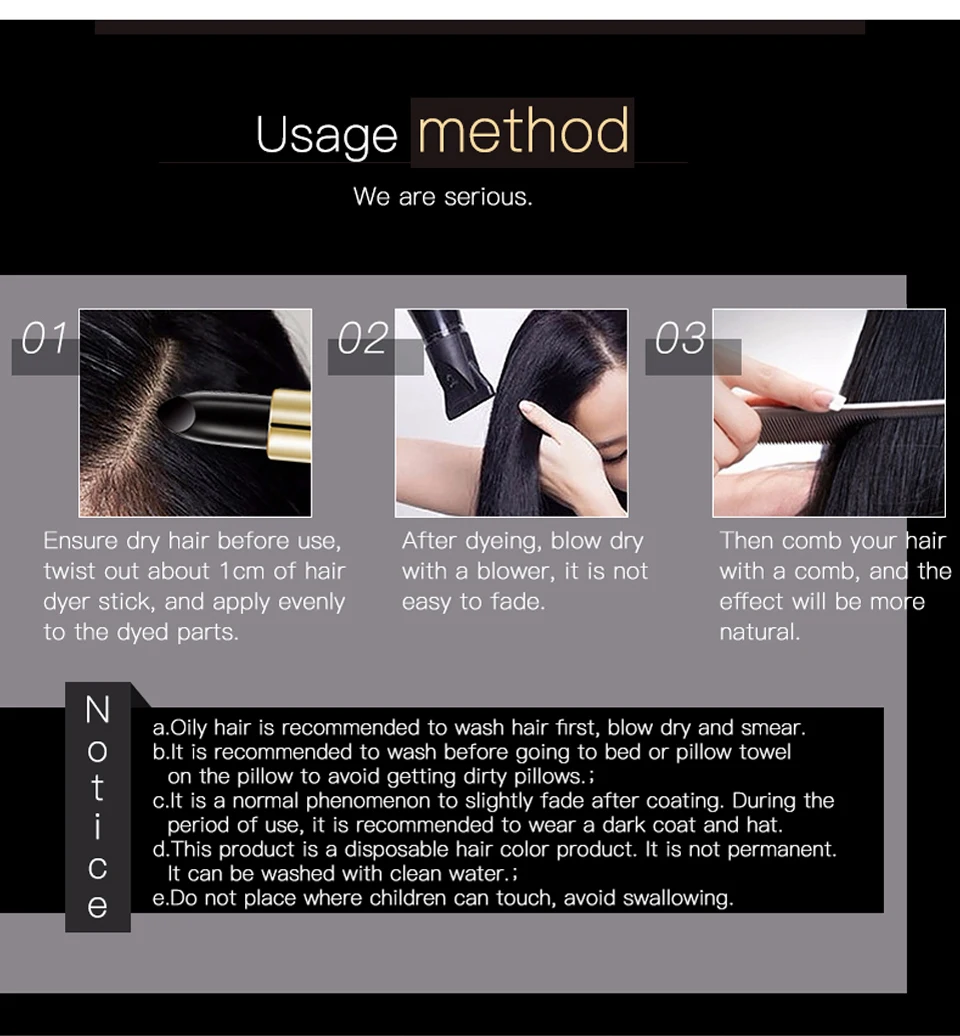 Usage method

We are serious.

01

Ensure dry hair before use, twist out about 1cm of hair dyer stick, and apply evenly to the dyed parts.

02

After dyeing, blow dry with a blower, it is not easy to fade.

03

Then comb your hair with a comb, and the effect will be more natural.

Notice

a.Oily hair is recommended to wash hair first, blow dry and smear.
b.It is recommended to wash before going to bed or pillow towel on the pillow to avoid getting dirty pillows.;
c.It is a normal phenomenon to slightly fade after coating. During the period of use, it is recommended to wear a dark coat and hat.
d.This product is a disposable hair color product. It is not permanent. It can be washed with clean water.;
e.Do not place where children can touch, avoid swallowing.