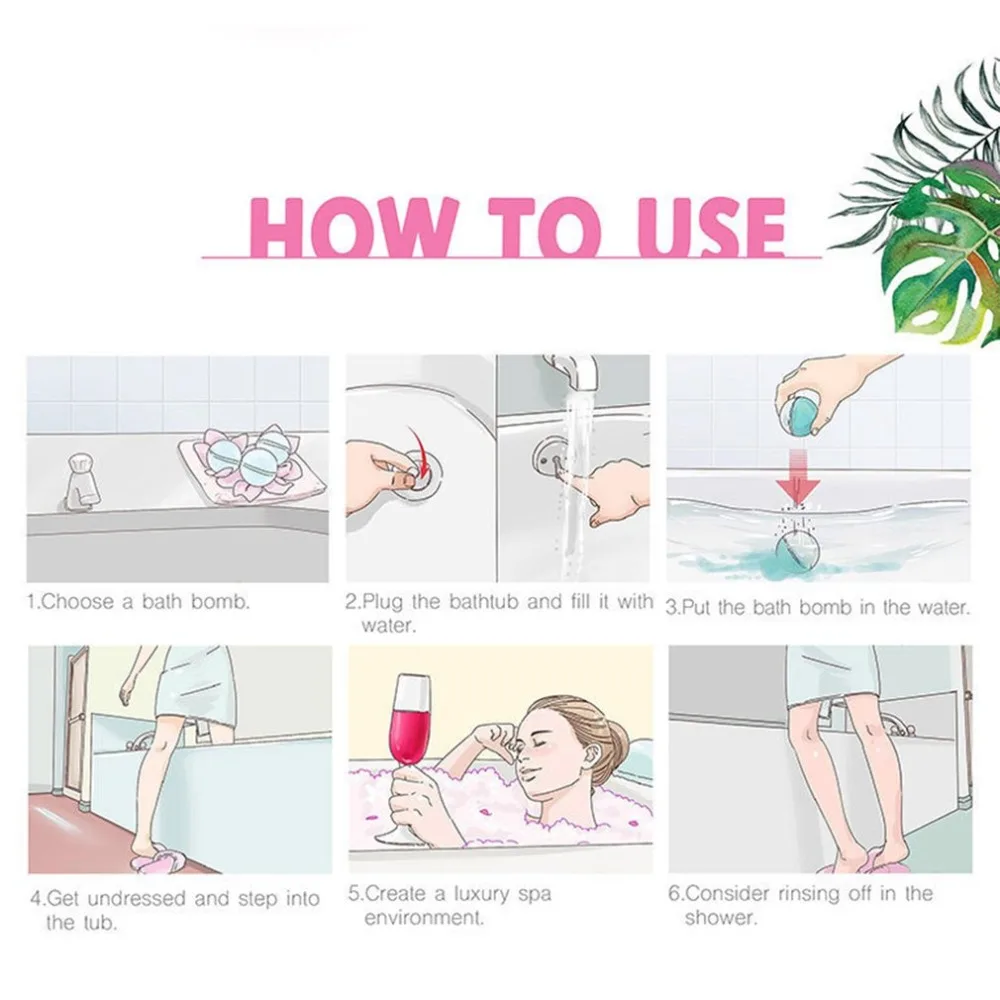 HOW TO USE

1.Choose a bath bomb.

2.Plug the bathtub and fill it with water.

3.Put the bath bomb in the water.

4.Get undressed and step into the tub.

5.Create a luxury spa environment.

6.Consider rinsing off in the shower.