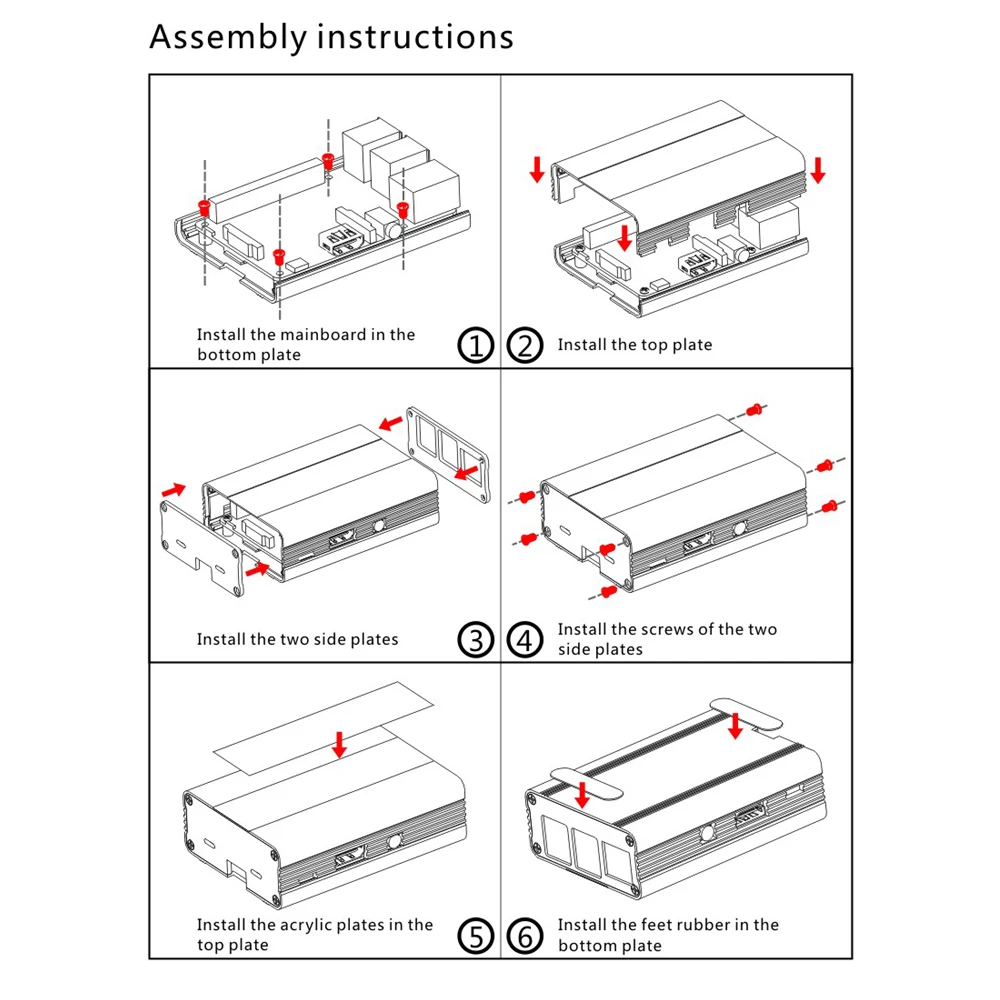 Assembly instructions

Install the mainboard in the bottom plate

①

②

Install the top plate

Install the two side plates

③

④

Install the screws of the two side plates

Install the acrylic plates in the top plate

⑤

⑥

Install the feet rubber in the bottom plate