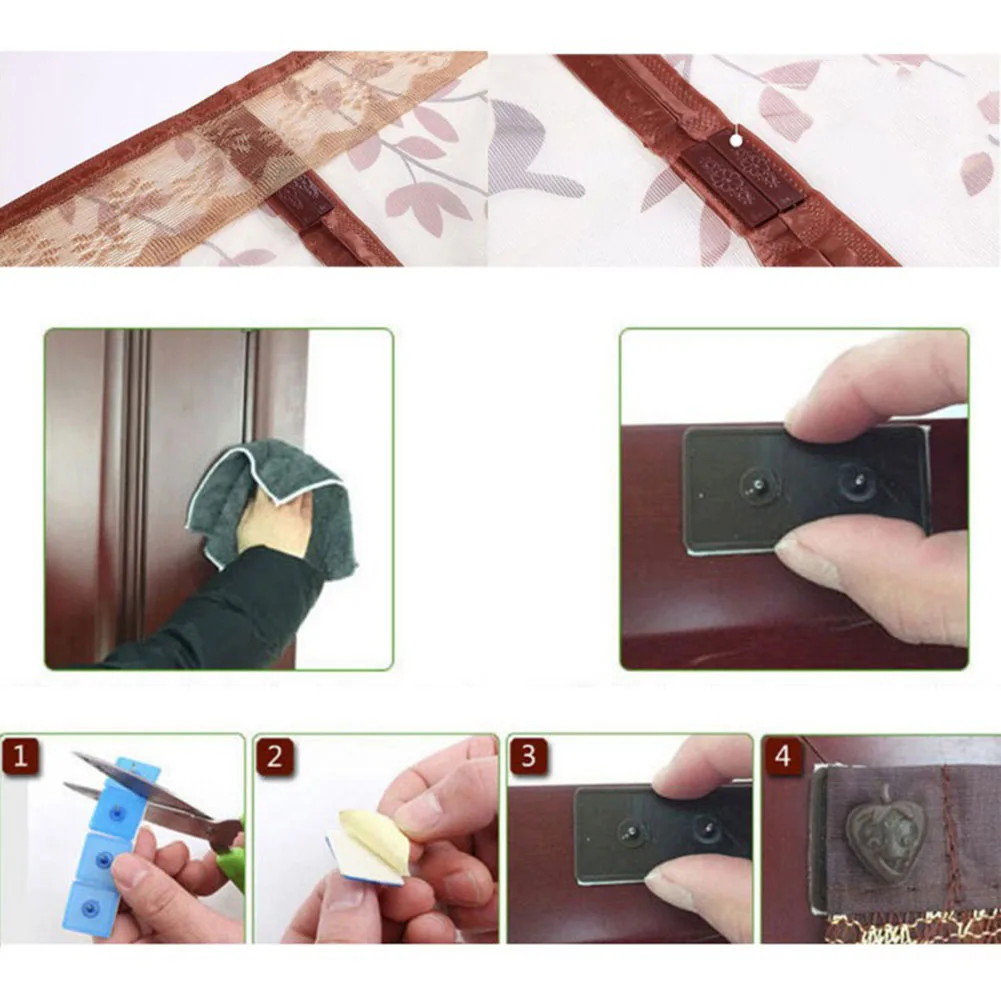 1

2

3

4