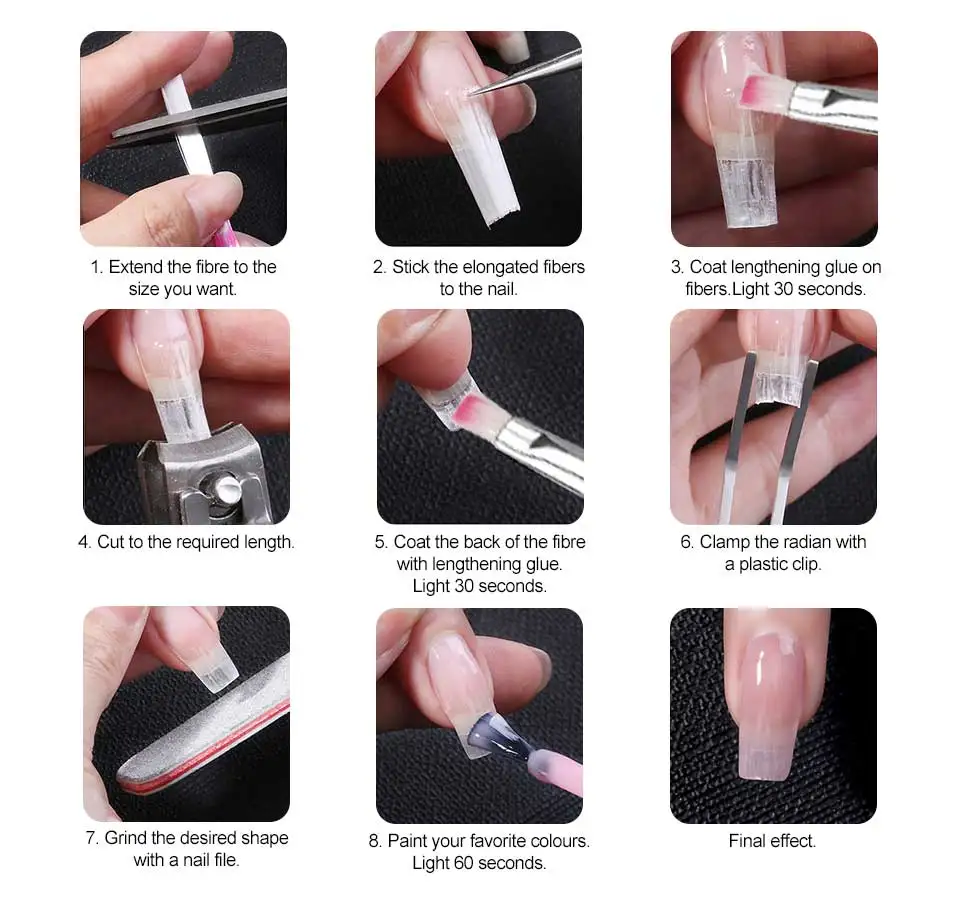 1. Extend the fibre to the size you want.

2. Stick the elongated fibers to the nail.

3. Coat lengthening glue on fibers.Light 30 seconds.

4. Cut to the required length.

5. Coat the back of the fibre with lengthening glue. Light 30 seconds.

6. Clamp the radian with a plastic clip.

7. Grind the desired shape with a nail file.

8. Paint your favorite colours. Light 60 seconds.

Final effect.