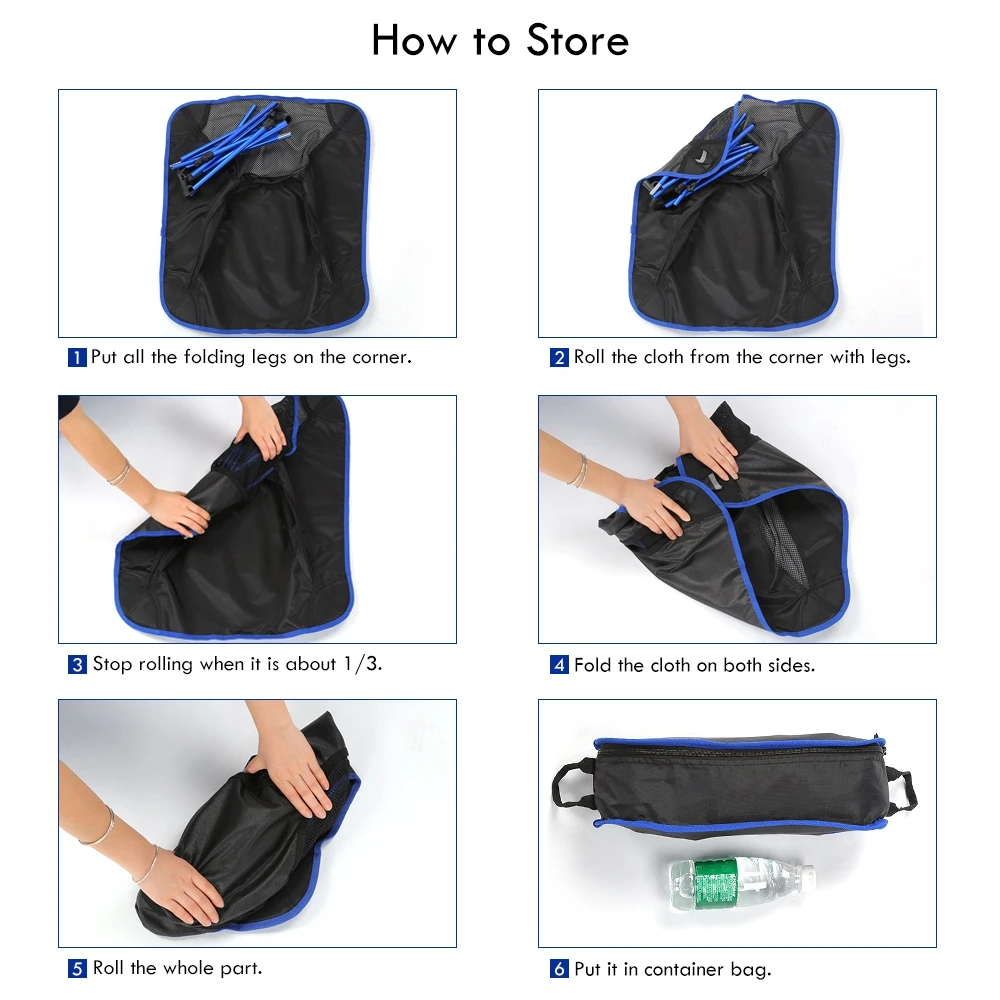 How to Store

1 Put all the folding legs on the corner.

2 Roll the cloth from the corner with legs.

3 Stop rolling when it is about 1/3.

4 Fold the cloth on both sides.

5 Roll the whole part.

6 Put it in container bag.