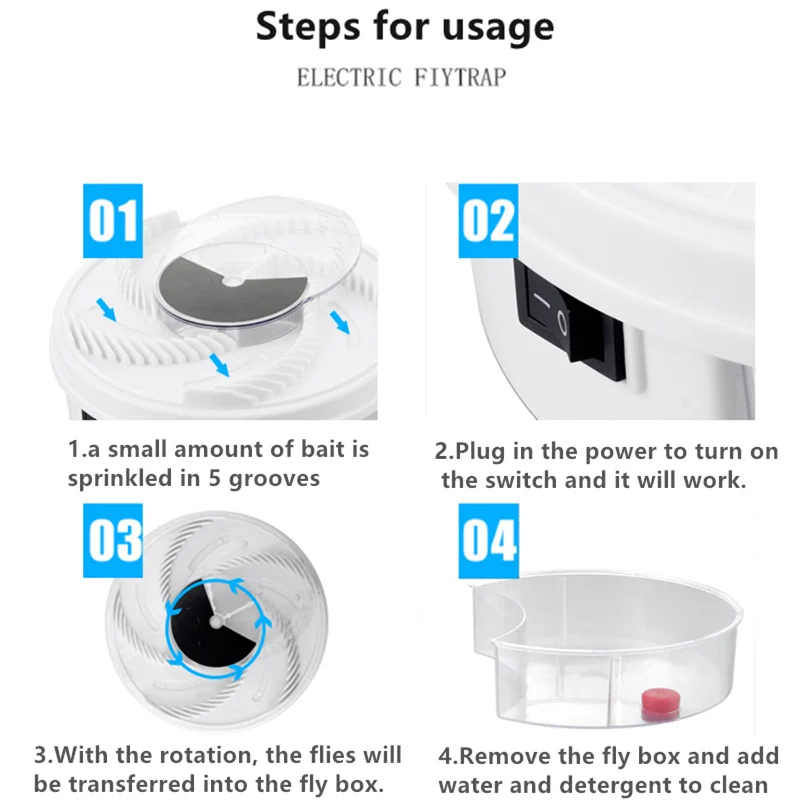 Steps for usage

ELECTRIC FIYTRAP

01

1.a small amount of bait is sprinkled in 5 grooves

02

2.Plug in the power to turn on the switch and it will work.

03

3.With the rotation, the flies will be transferred into the fly box.

04

4.Remove the fly box and add water and detergent to clean