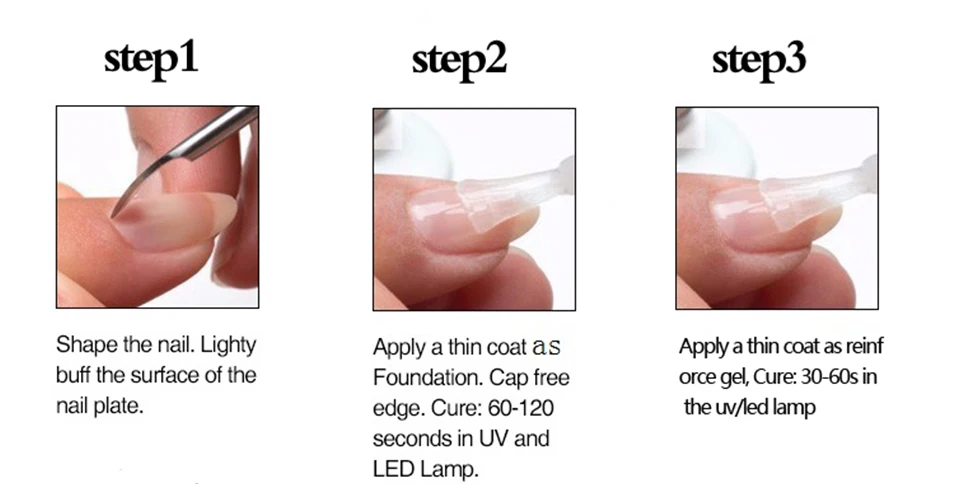 step1

Shape the nail. Lighty buff the surface of the nail plate.

step2

Apply a thin coat as Foundation. Cap free edge. Cure: 60-120 seconds in UV and LED Lamp.

step3

Apply a thin coat as reinf orce gel, Cure: 30-60s in the uv/led lamp