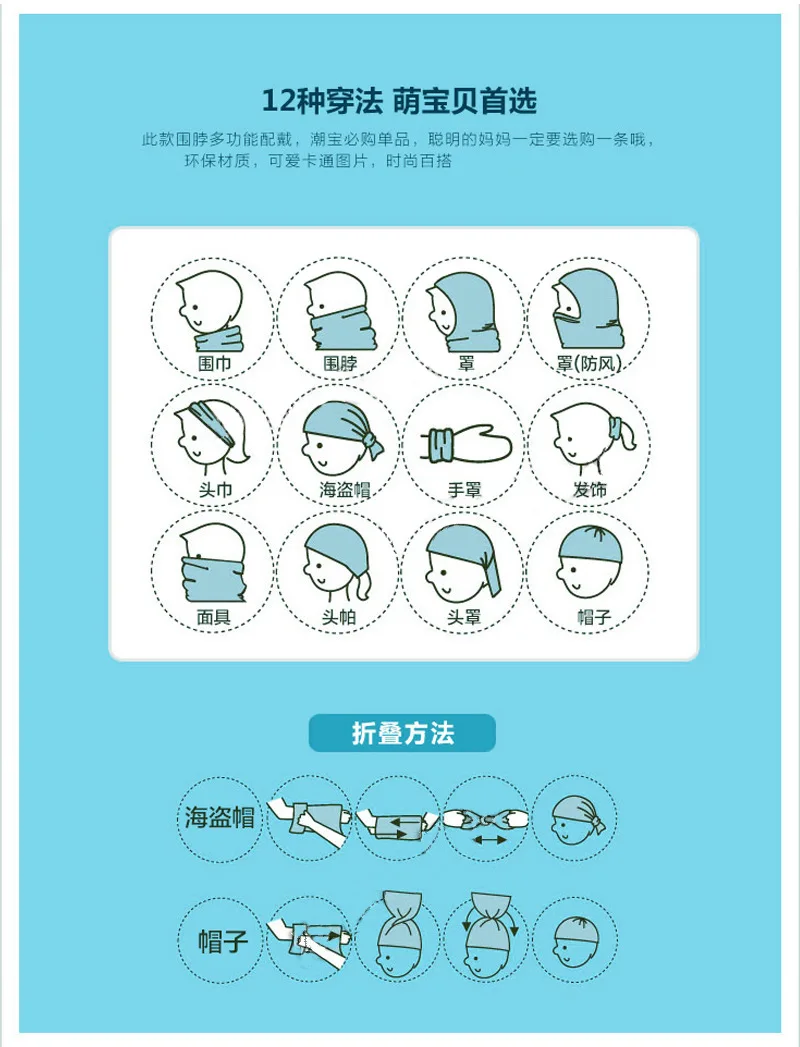 12种穿法 萌宝贝首选

此款围脖多功能配戴，潮宝必购单品，聪明的妈妈一定要选购一条哦，环保材质，可爱卡通图片，时尚百搭

围巾
围脖
罩
罩(防风)
头巾
海盗帽
手罩
发饰
面具
头帕
头罩
帽子

折叠方法

海盗帽

帽子