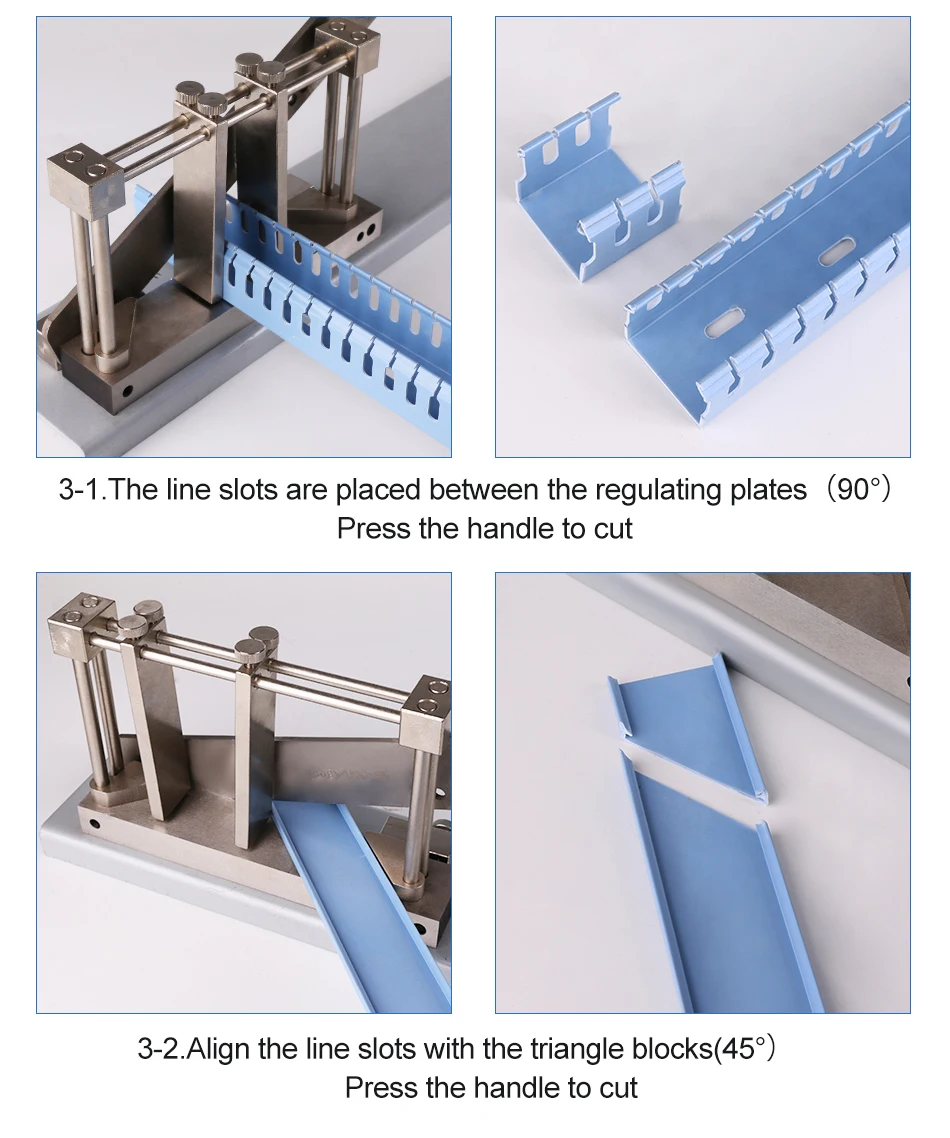 3-1.The line slots are placed between the regulating plates（90°）
Press the handle to cut

3-2.Align the line slots with the triangle blocks(45°）
Press the handle to cut