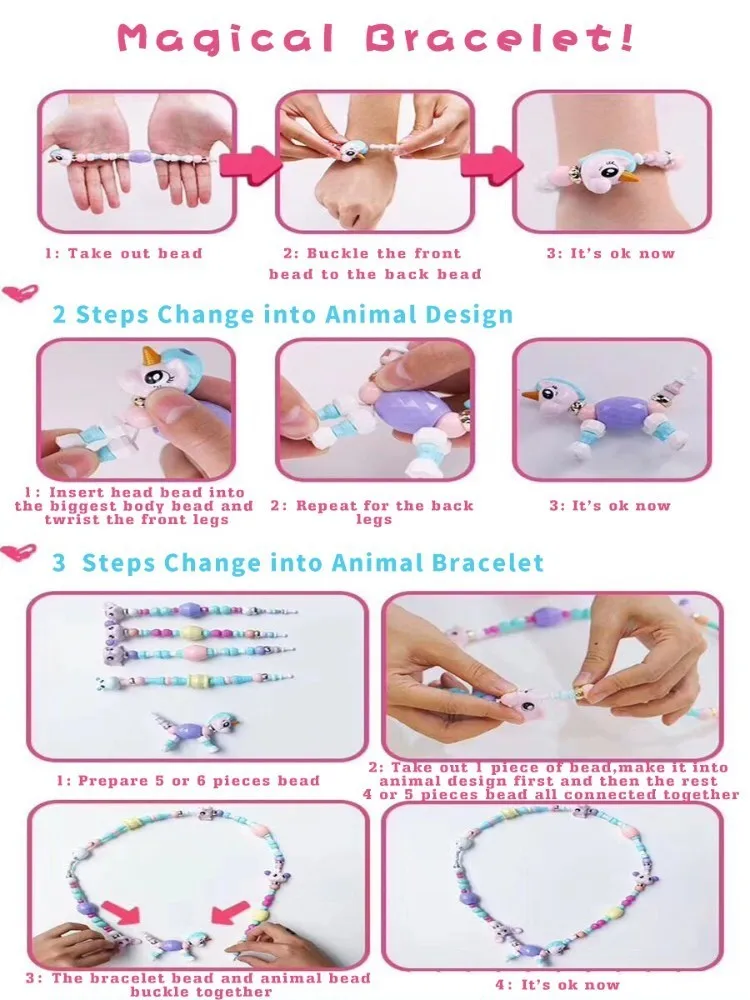 Magical Bracelet!

1: Take out bead

2: Buckle the front bead to the back bead

3: It's ok now

2 Steps Change into Animal Design

1: Insert head bead into the biggest body bead and twrist the front legs

2: Repeat for the back legs

3: It's ok now

3 Steps Change into Animal Bracelet

1: Prepare 5 or 6 pieces bead

2: Take out 1 piece of bead,make it into animal design first and then the rest 4 or 5 pieces bead all connected together

3: The bracelet bead and animal bead buckle together

4: It's ok now