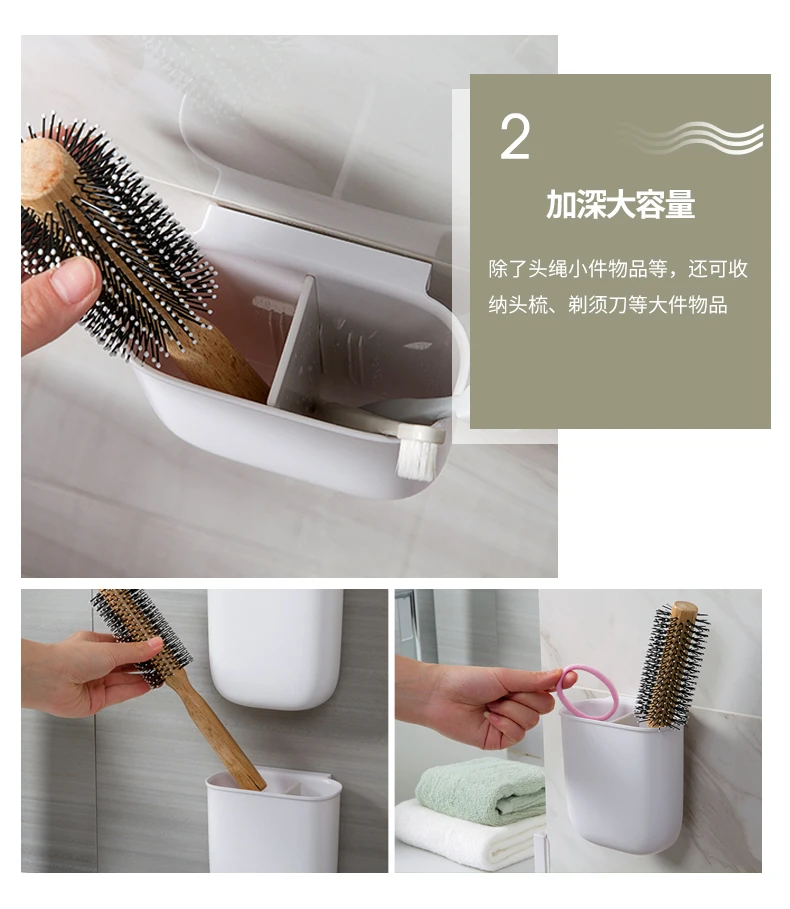 2

加深大容量

除了头绳小件物品等，还可收纳头梳、剃须刀等大件物品