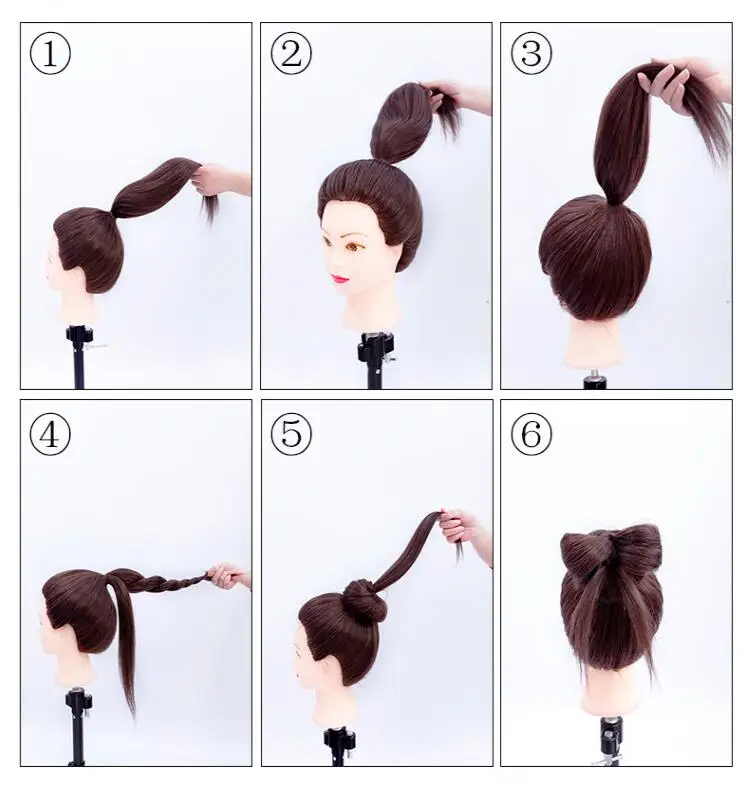 ①
②
③
④
⑤
⑥