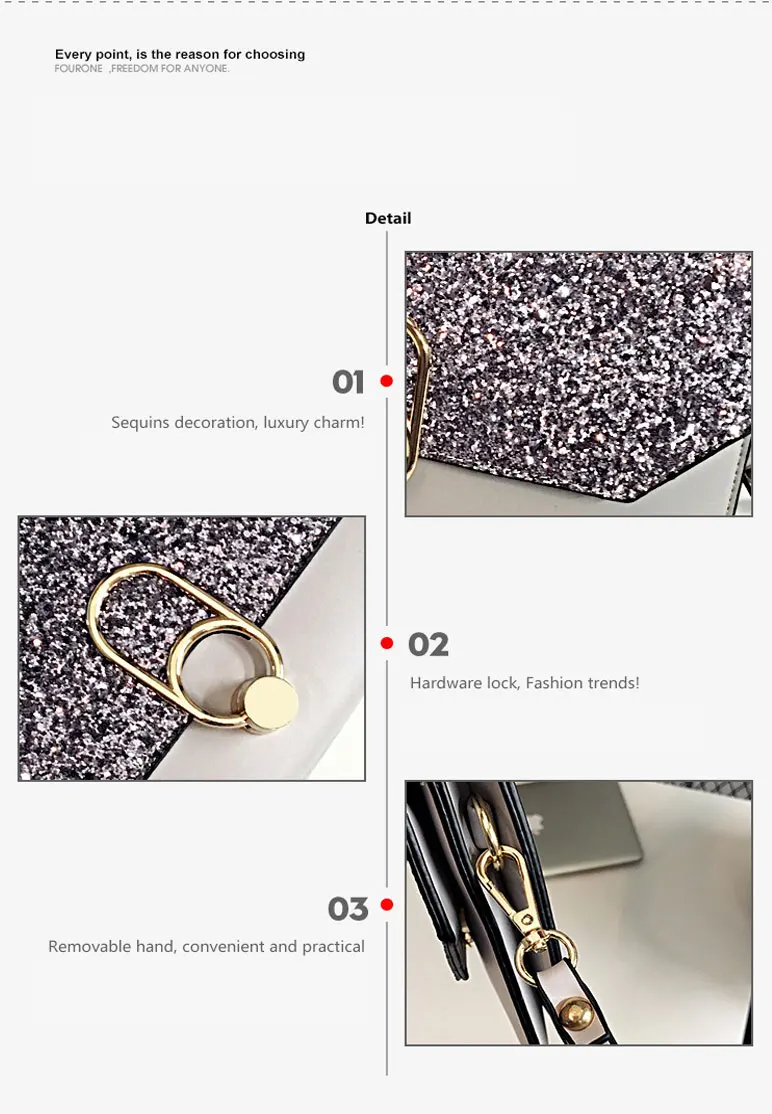 Every point, is the reason for choosing
FOURONE ,FREEDOM FOR ANYONE.

Detail

01

Sequins decoration, luxury charm!

02

Hardware lock, Fashion trends!

03

Removable hand, convenient and practical