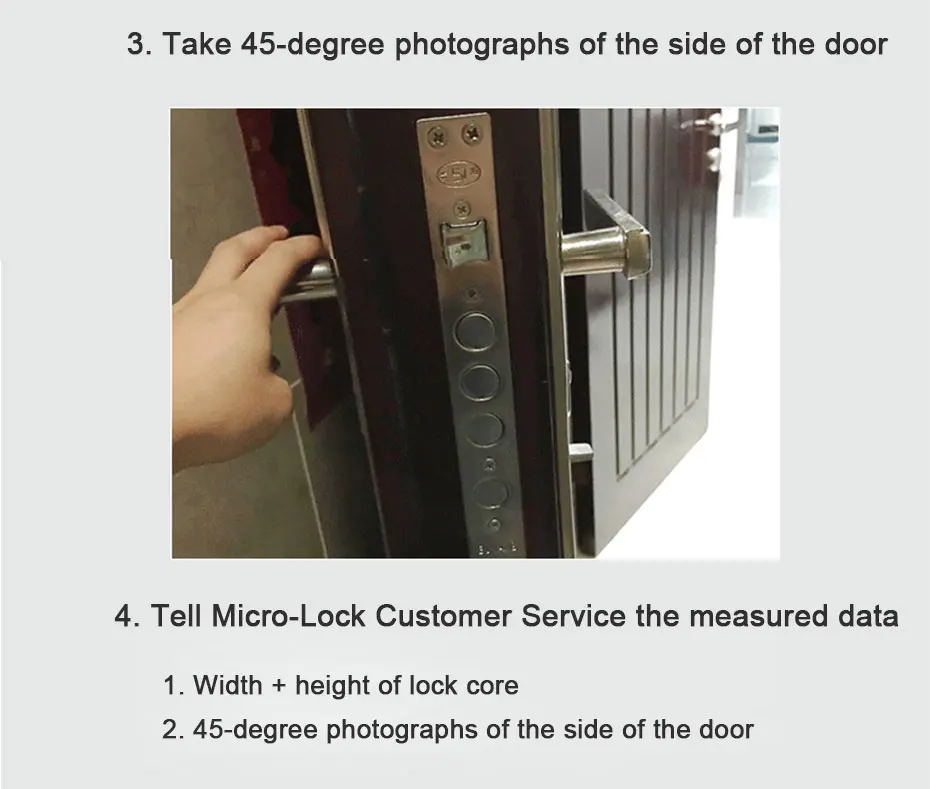 3. Take 45-degree photographs of the side of the door

4. Tell Micro-Lock Customer Service the measured data

1. Width + height of lock core

2. 45-degree photographs of the side of the door