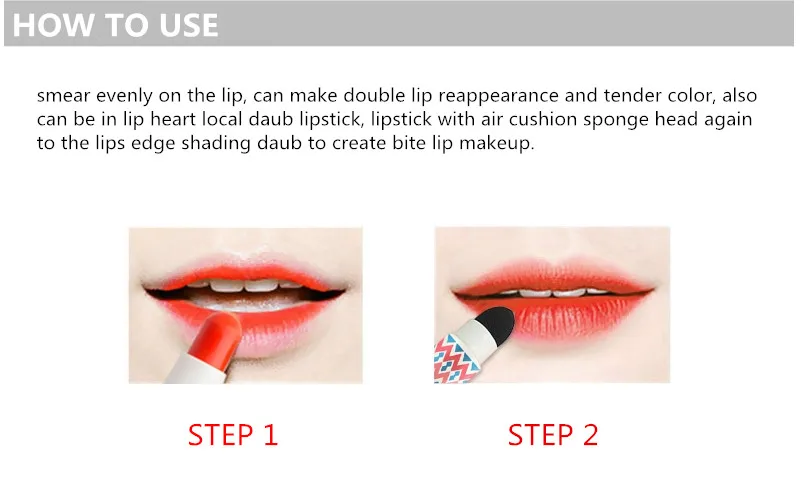 HOW TO USE

smear evenly on the lip, can make double lip reappearance and tender color, also can be in lip heart local daub lipstick, lipstick with air cushion sponge head again to the lips edge shading daub to create bite lip makeup.

STEP 1

STEP 2