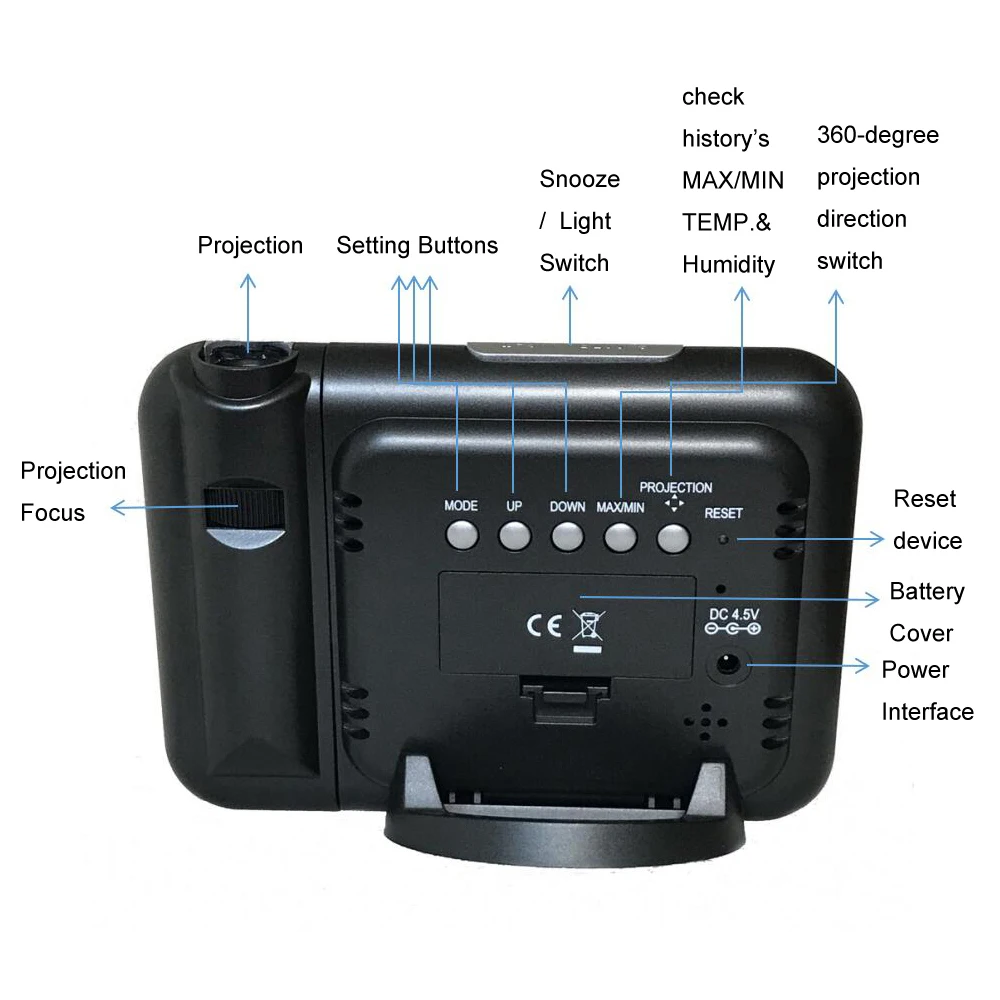 Projection

Setting Buttons

Snooze / Light Switch

check history's MAX/MIN TEMP.& Humidity

360-degree projection direction switch

Projection Focus

MODE

UP

DOWN

MAX/MIN

PROJECTION

RESET

Reset device

Battery Cover

CE

DC 4.5V

Power Interface