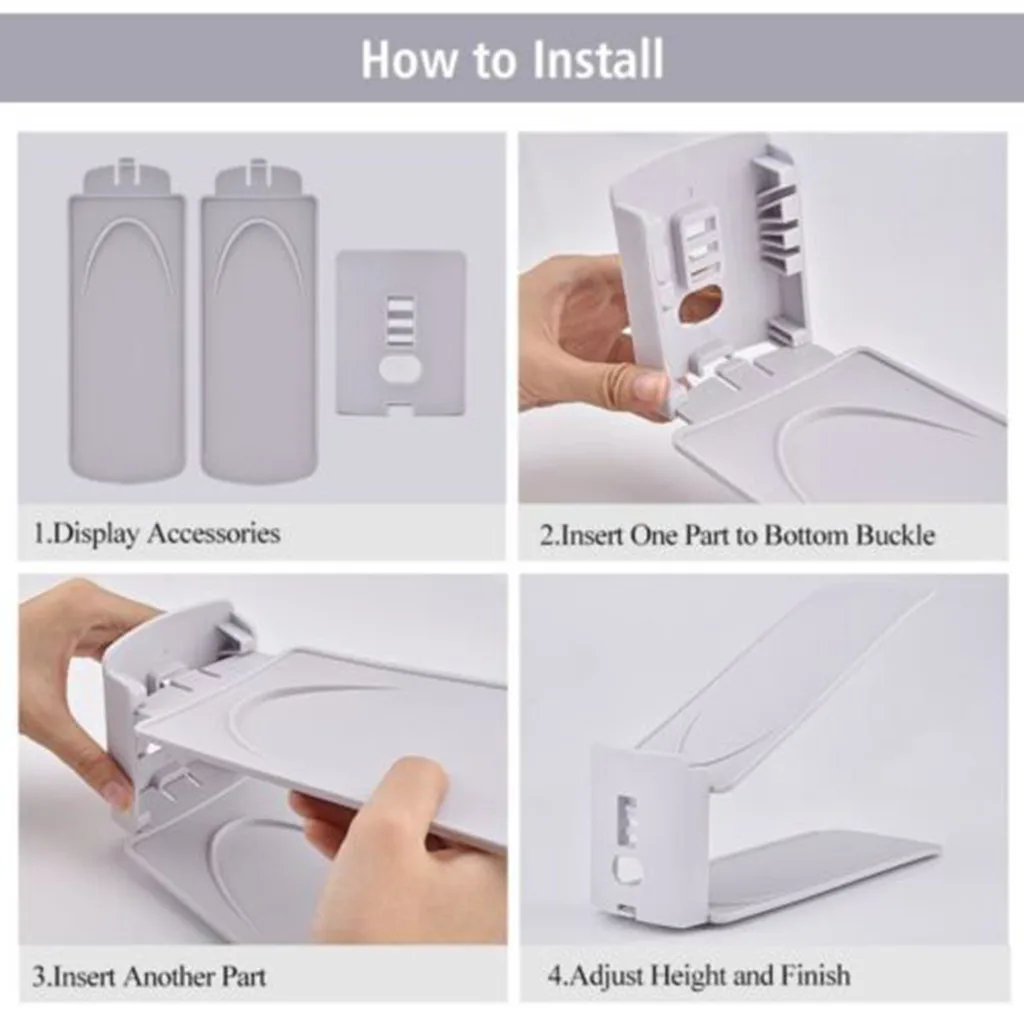 How to Install

1.Display Accessories

2.Insert One Part to Bottom Buckle

3.Insert Another Part

4.Adjust Height and Finish