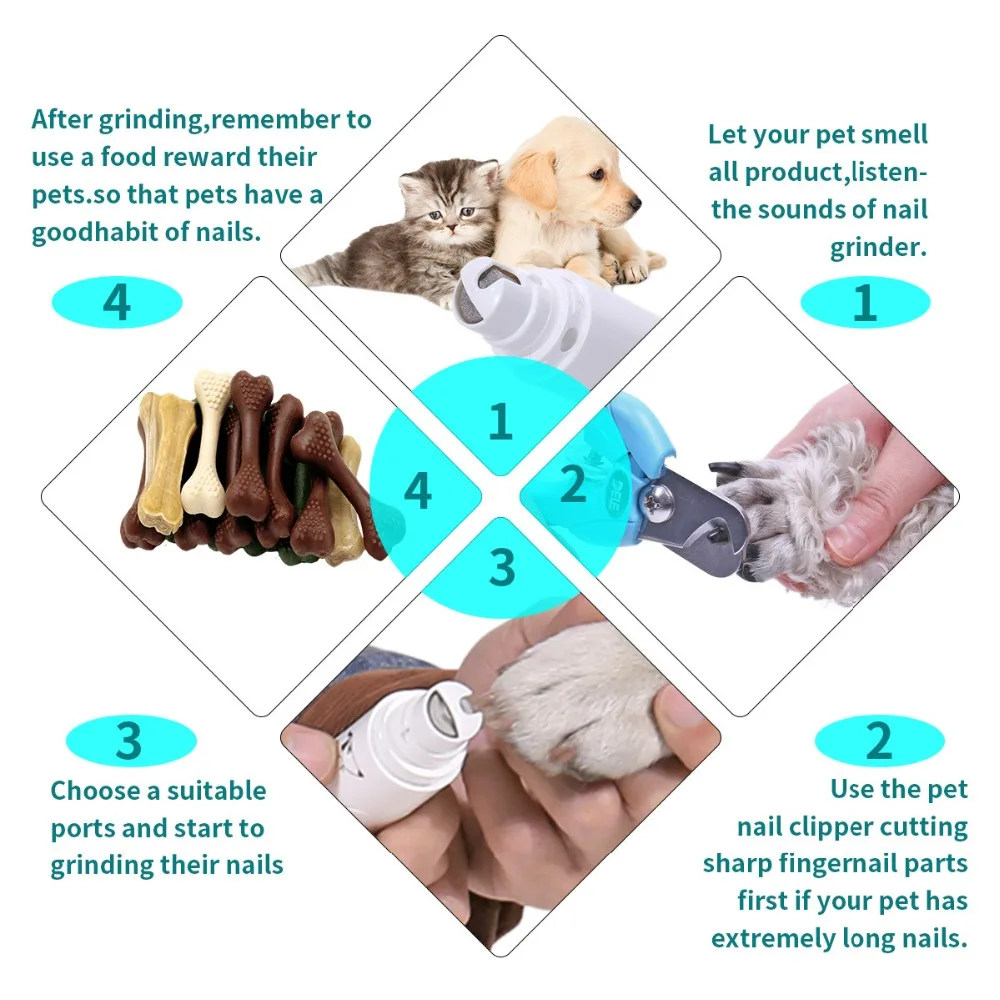 After grinding,remember to use a food reward their pets.so that pets have a goodhabit of nails.

4

Let your pet smell all product,listen- the sounds of nail grinder.

1

1

4

2

3

3

Choose a suitable ports and start to grinding their nails

2

Use the pet nail clipper cutting sharp fingernail parts first if your pet has extremely long nails.