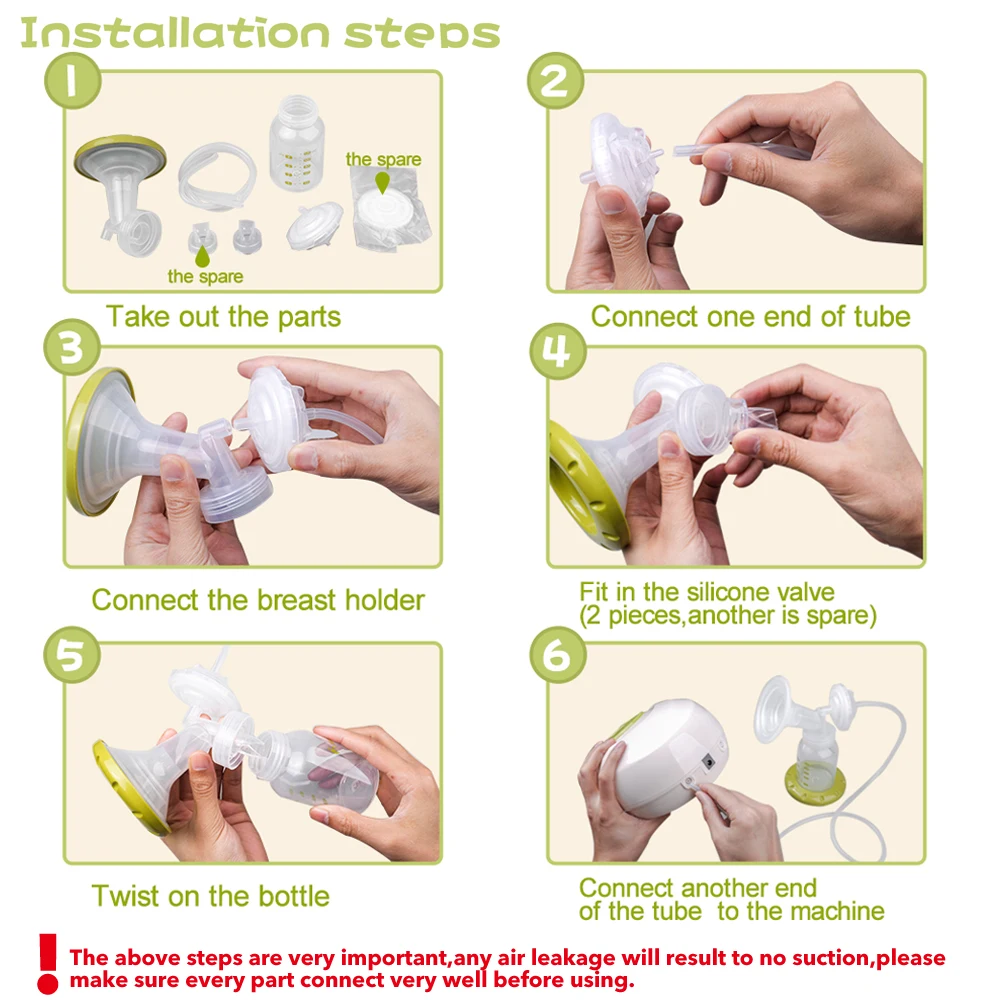 Installation steps

1

the spare

the spare

Take out the parts

2

Connect one end of tube

3

Connect the breast holder

4

Fit in the silicone valve (2 pieces,another is spare)

5

Twist on the bottle

6

Connect another end of the tube to the machine

! The above steps are very important,any air leakage will result to no suction,please make sure every part connect very well before using.