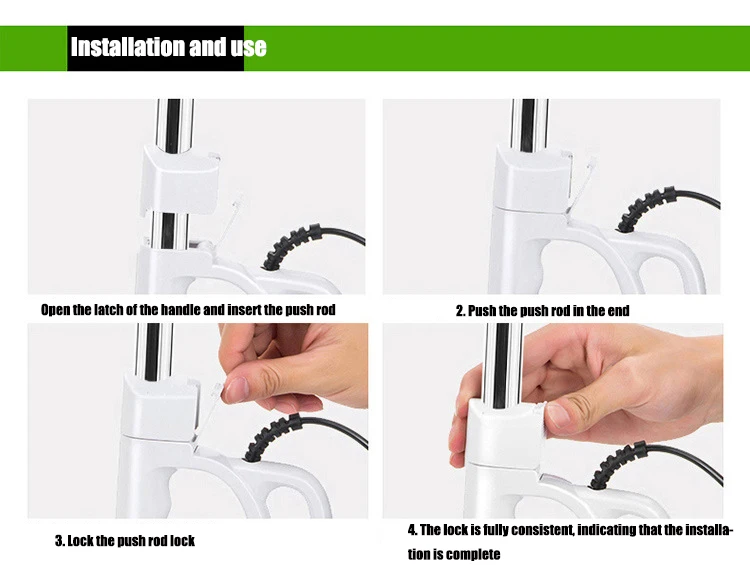 Installation and use

Open the latch of the handle and insert the push rod

2. Push the push rod in the end

3. Lock the push rod lock

4. The lock is fully consistent, indicating that the installation is complete