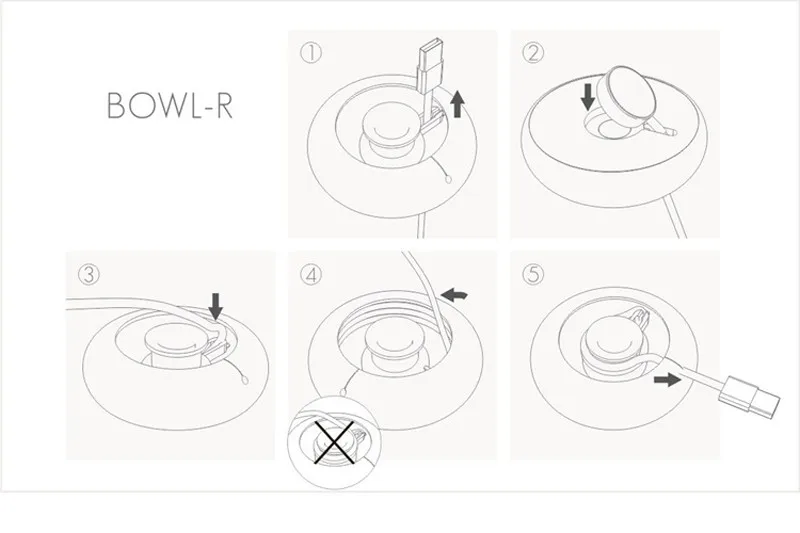 BOWL-R

①

②

③

④

⑤