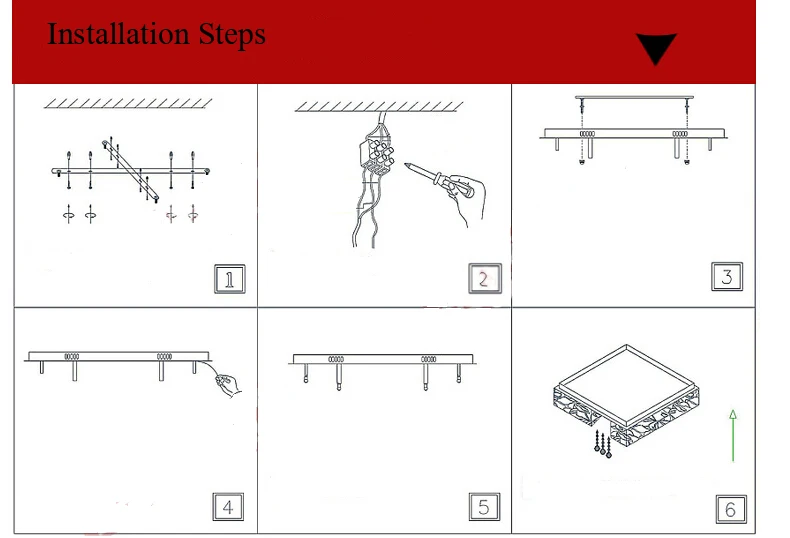 Installation Steps

1

2

3

4

5

6